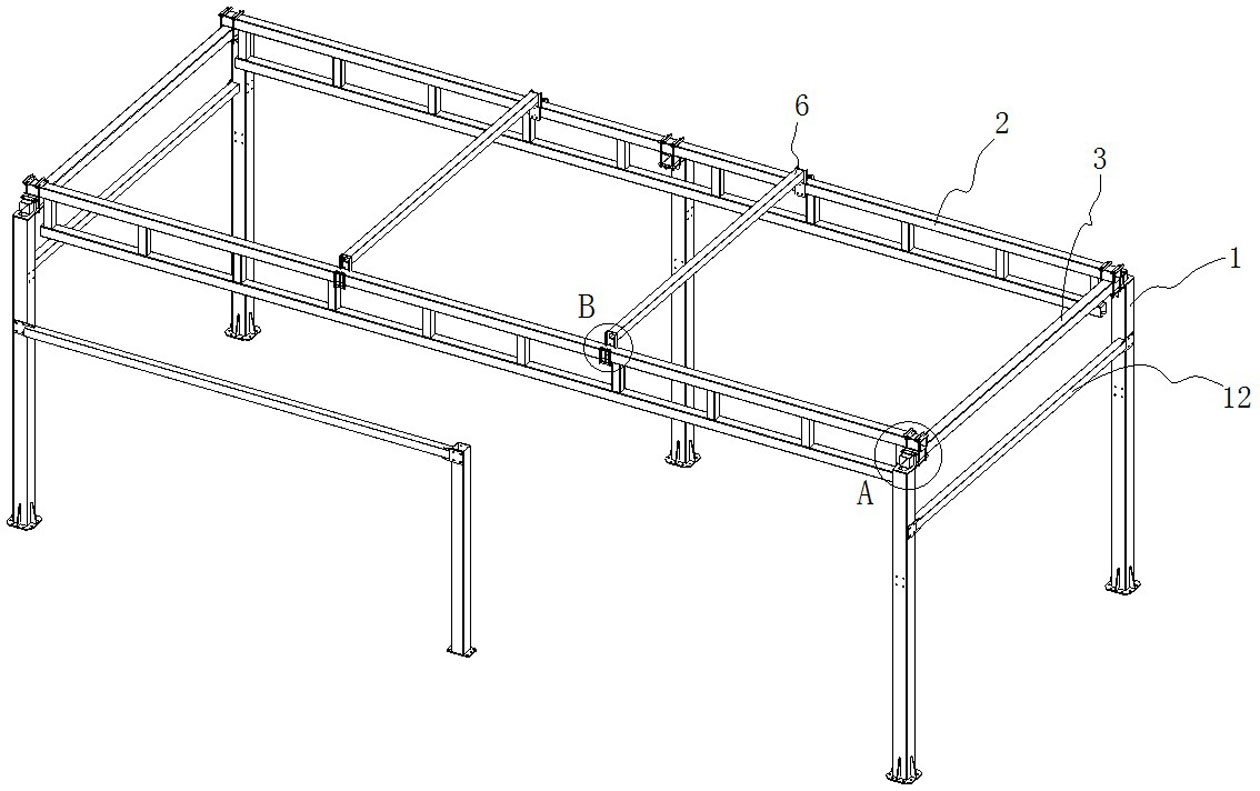 6
2
3
1
B
12
A