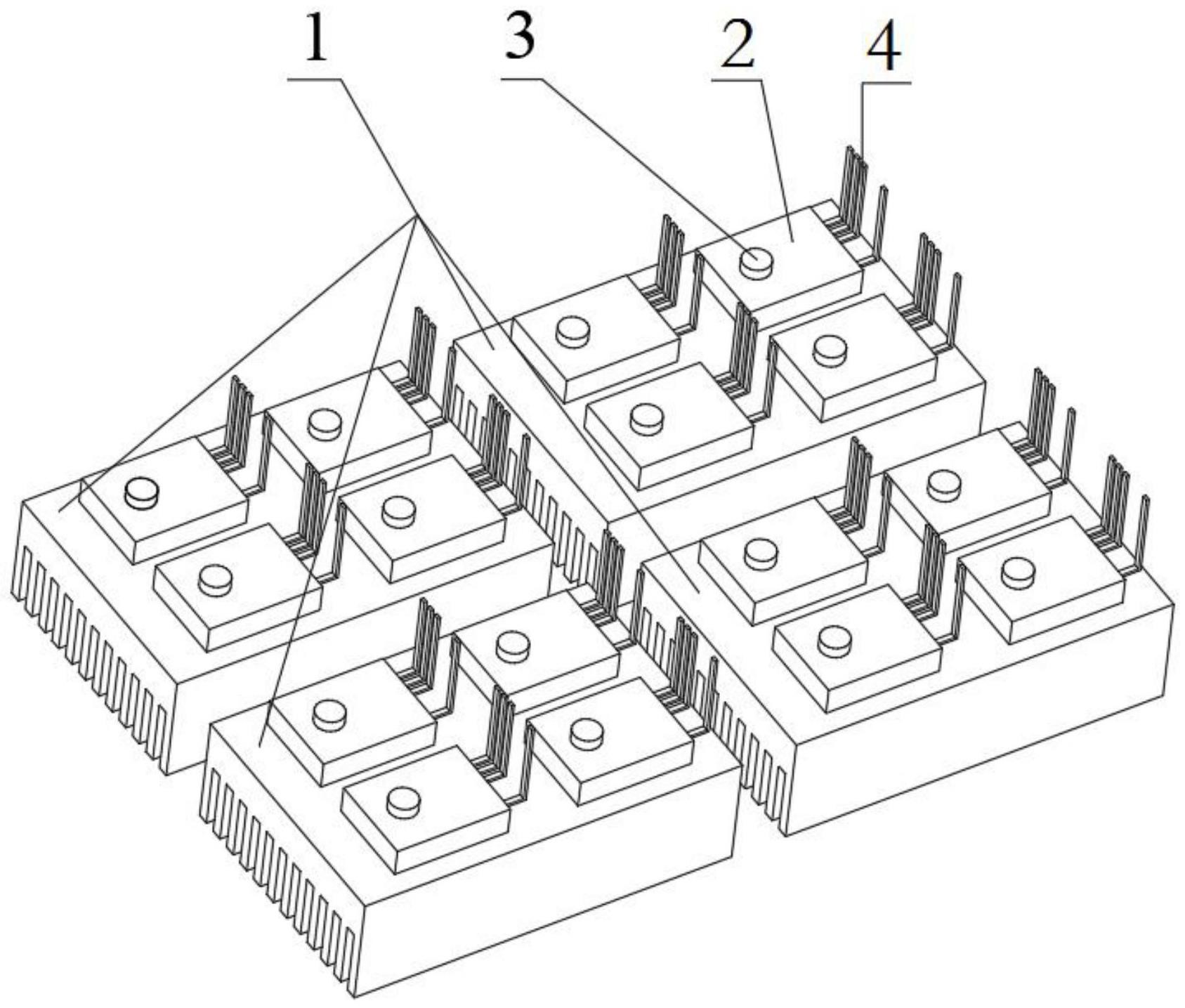 1 3 2 4