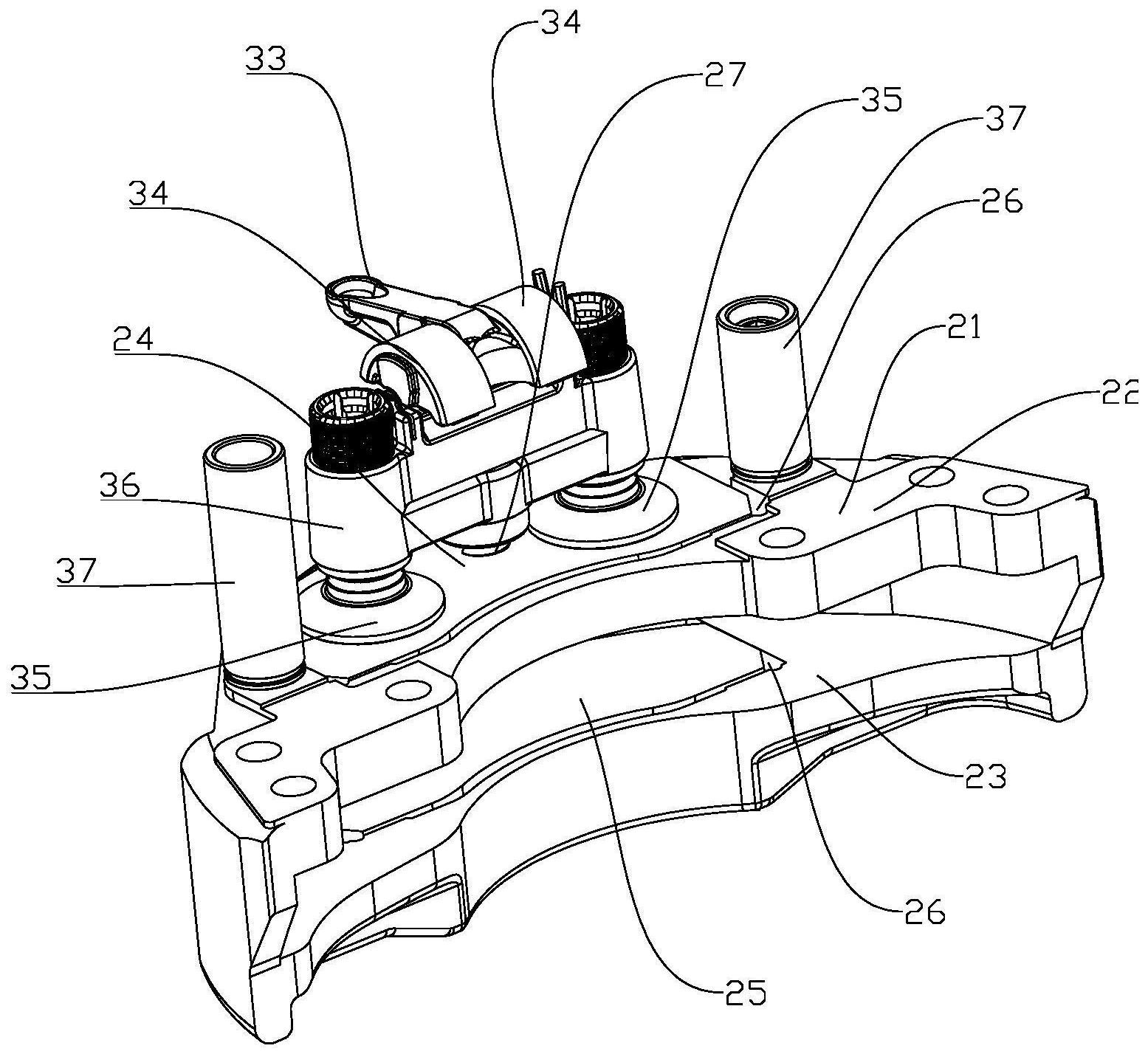 34
33
27
35
37
34
26
24
21
22
36
37
35
23
26
25