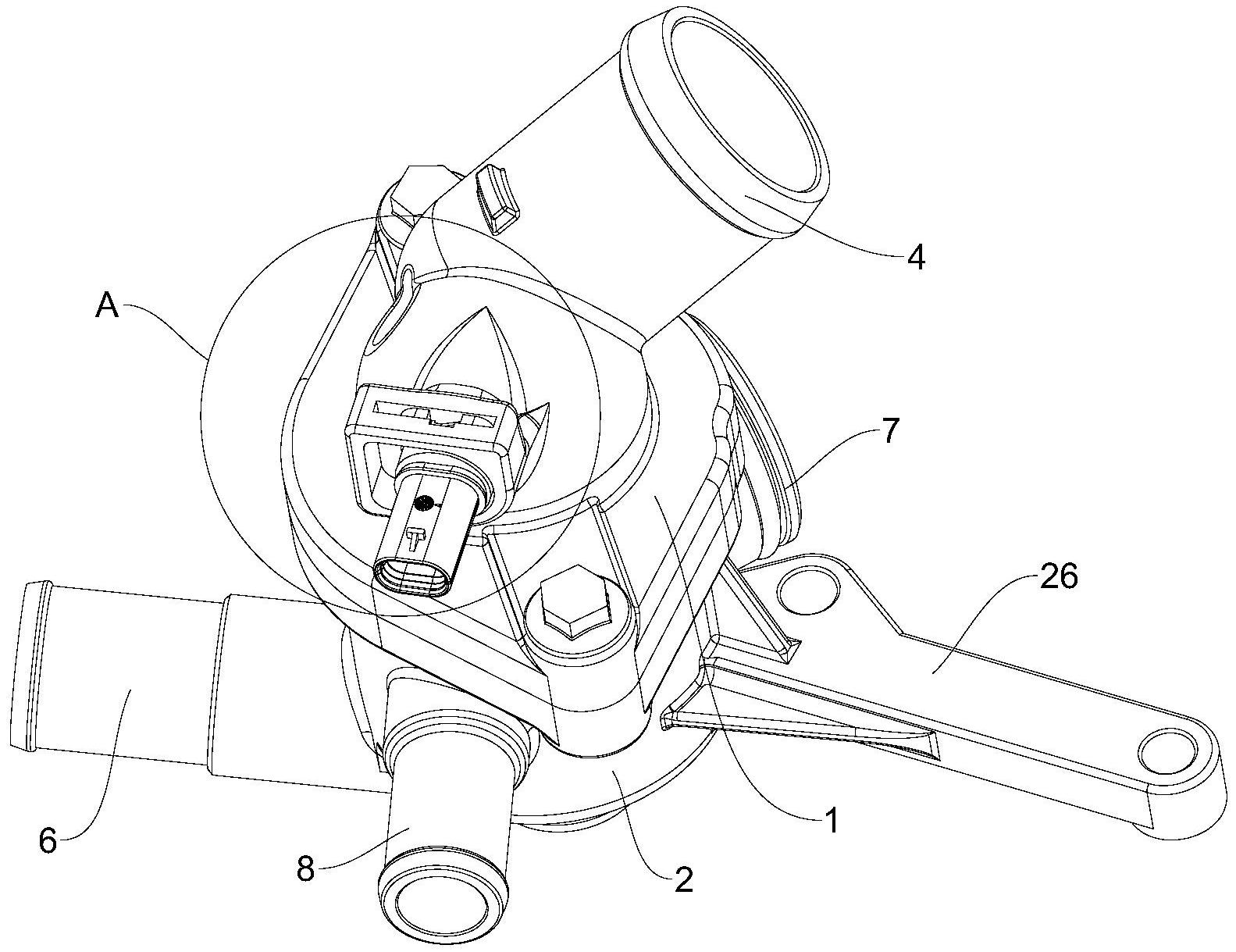 4
A
7
26
6
8
2
1