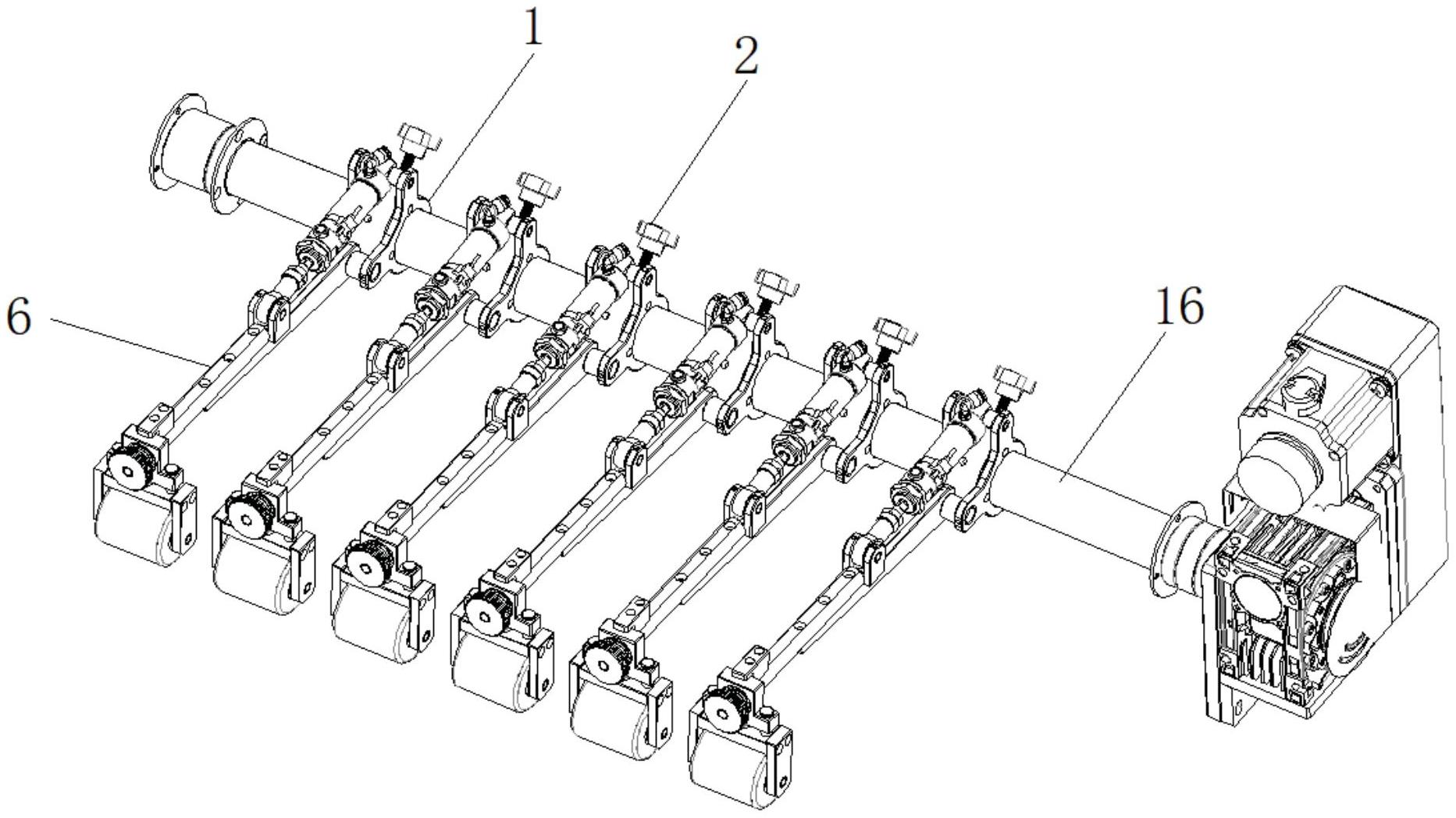 1
2
6
16