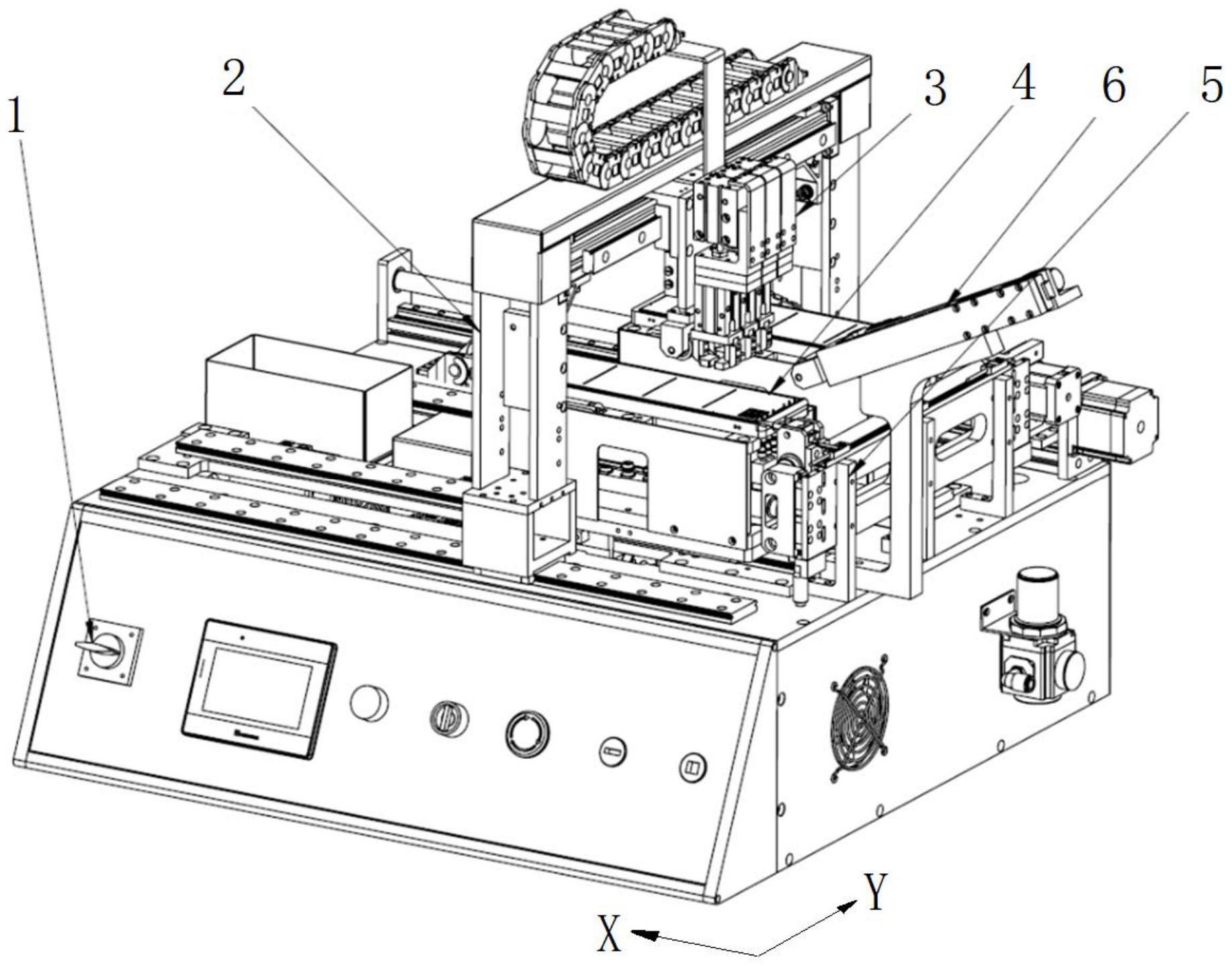 1
2
3
4
6
5
Y
X