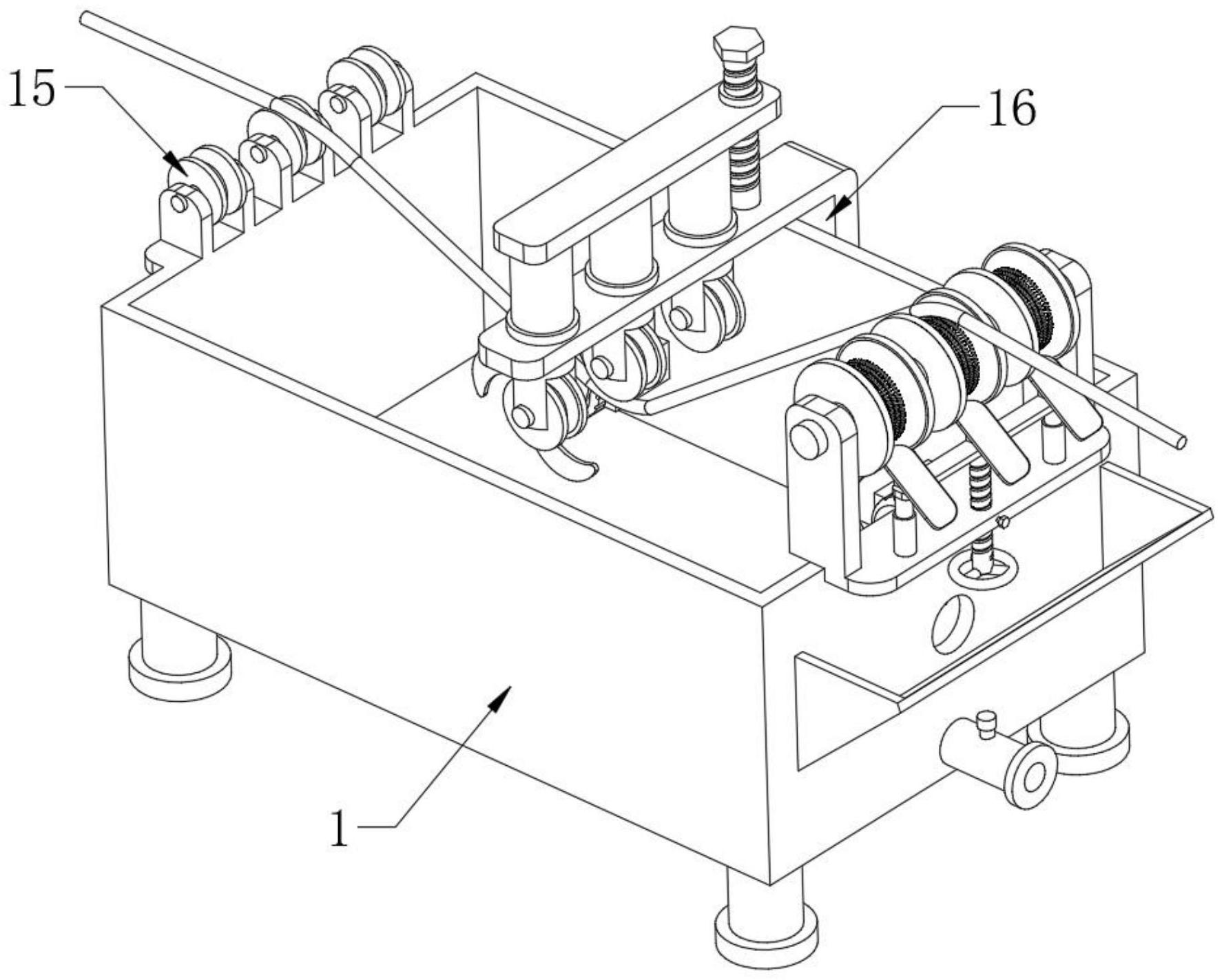 15
16
1