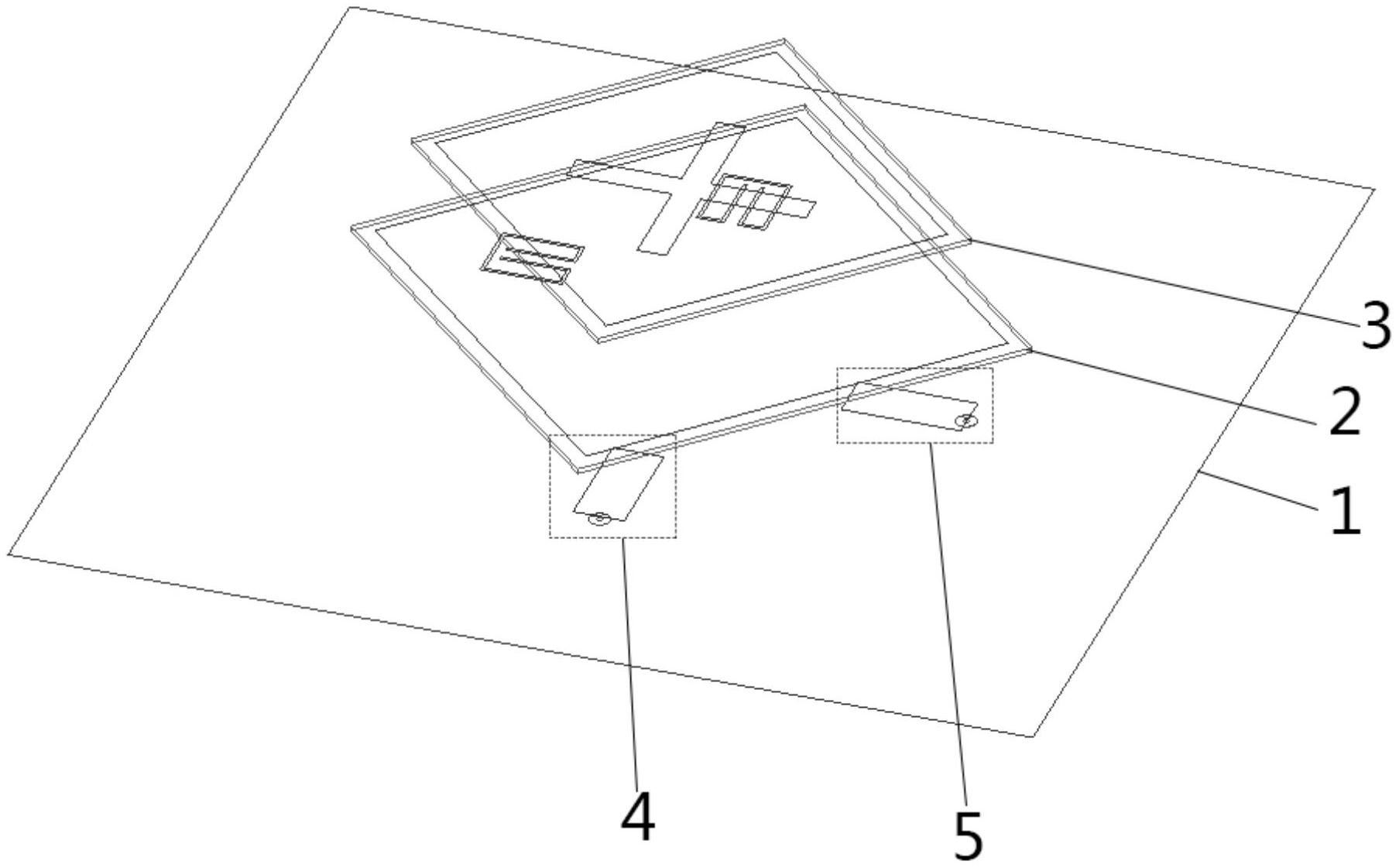 3
2
1
4
5