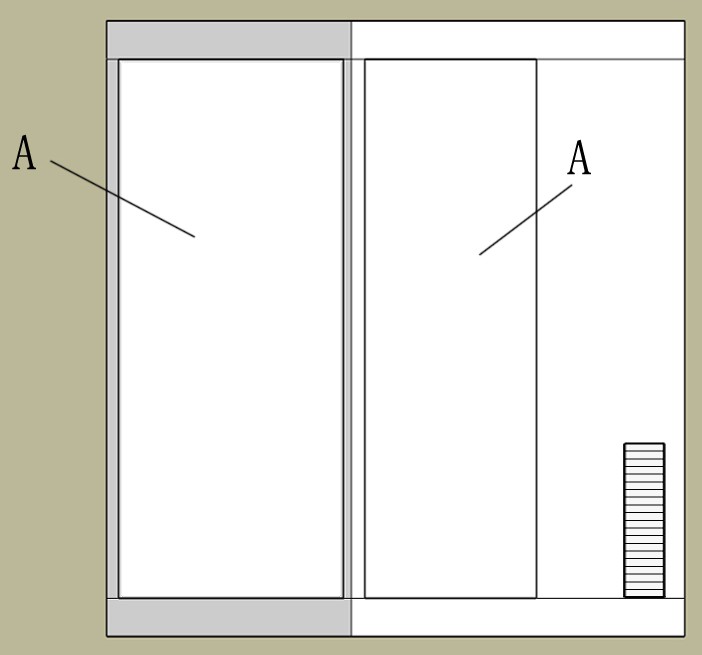 A

A