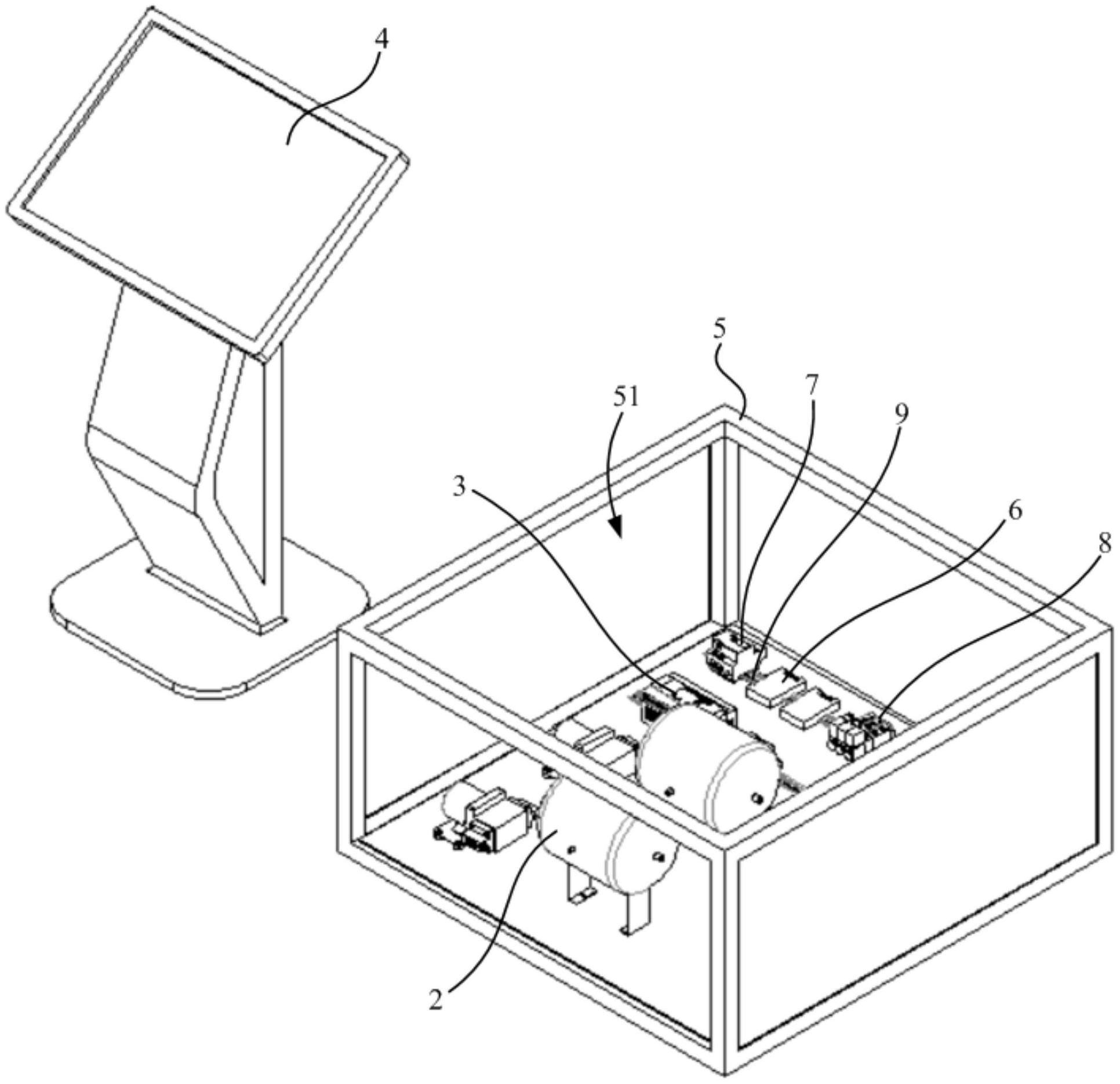 4
5
51
7
9
3
6
8
2