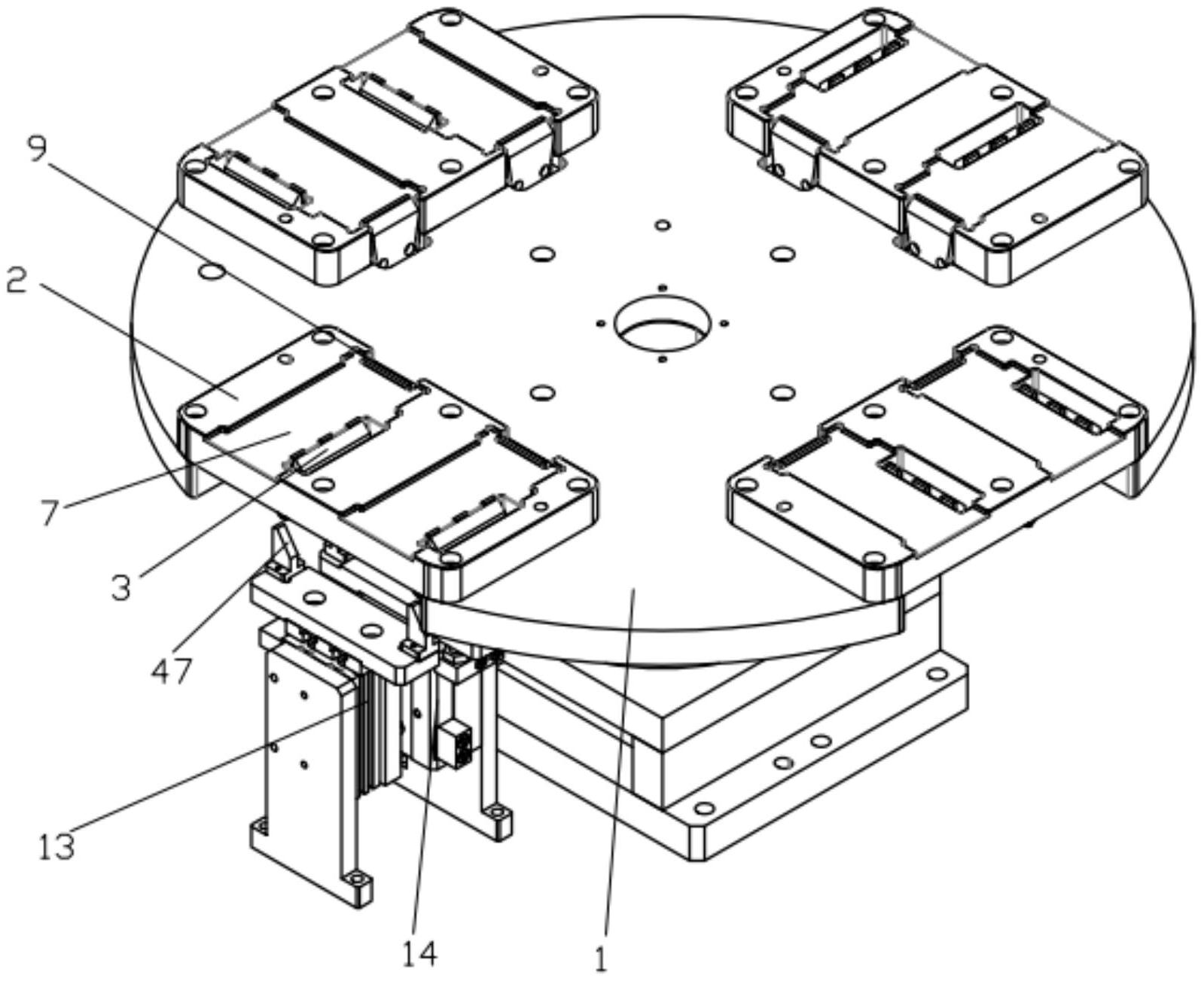 9
2
7
3
47
13
14
1