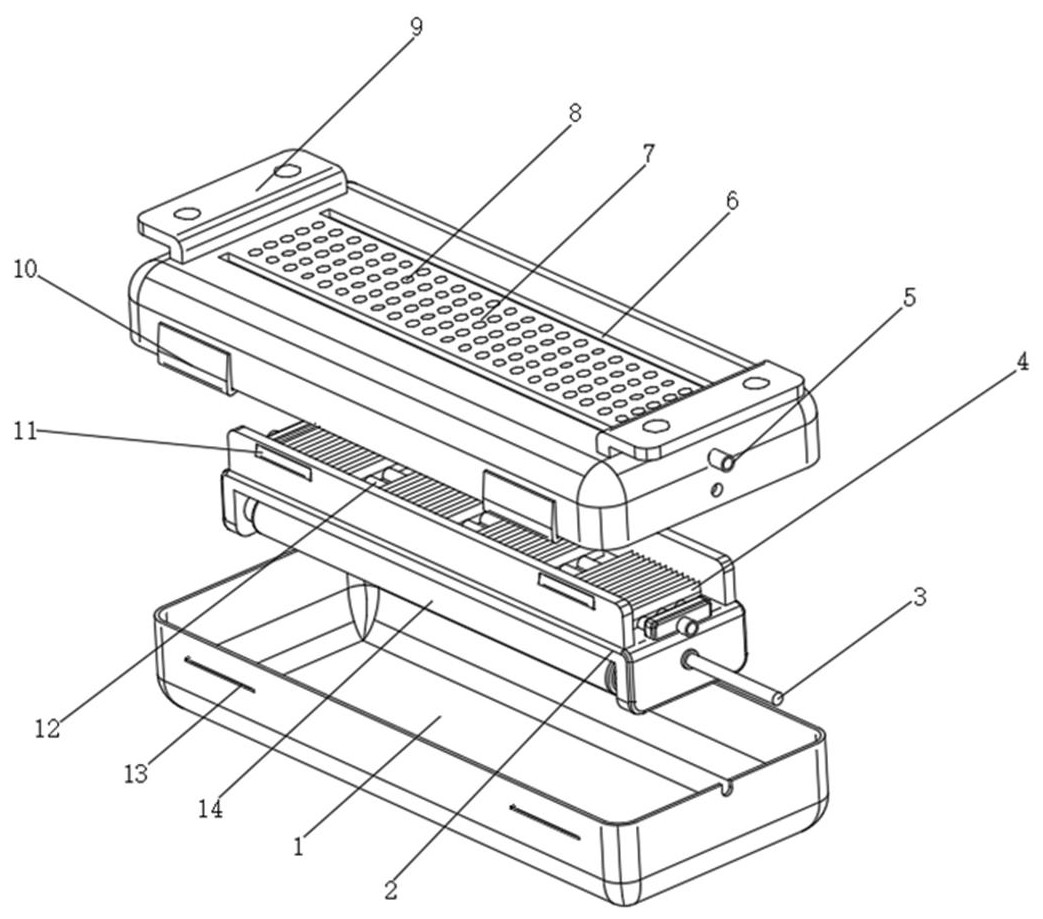 9
8
7
6
10
5
4
11
3
12
13
14
1
2