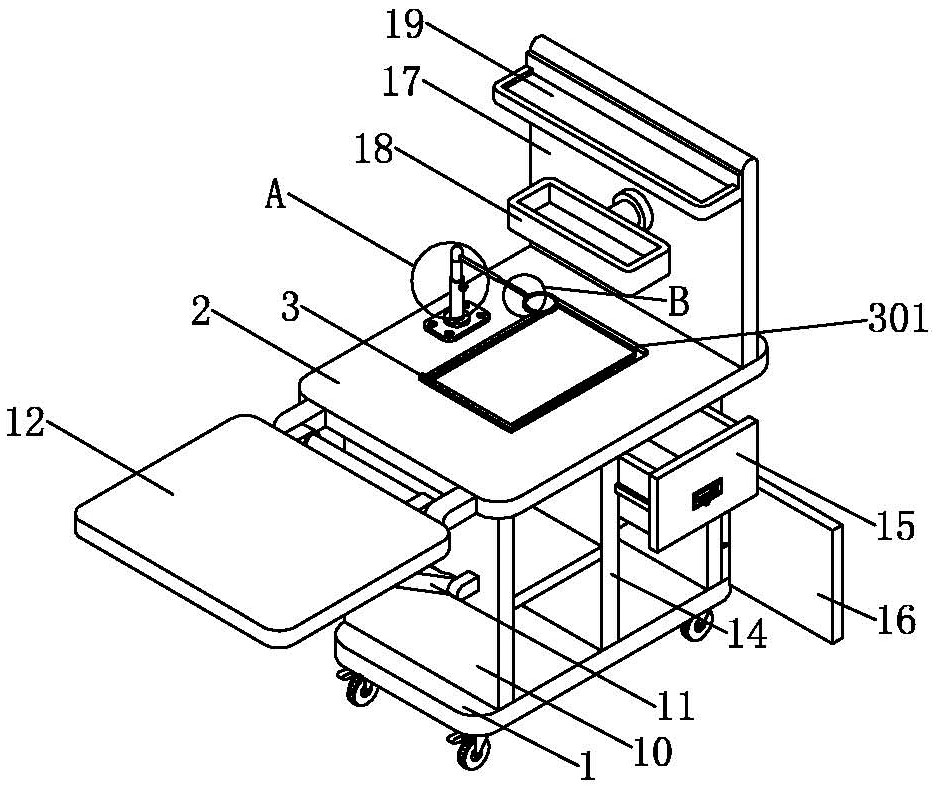 19
17
18
A
B
301
2
3
12
15
16
14
11
10
1