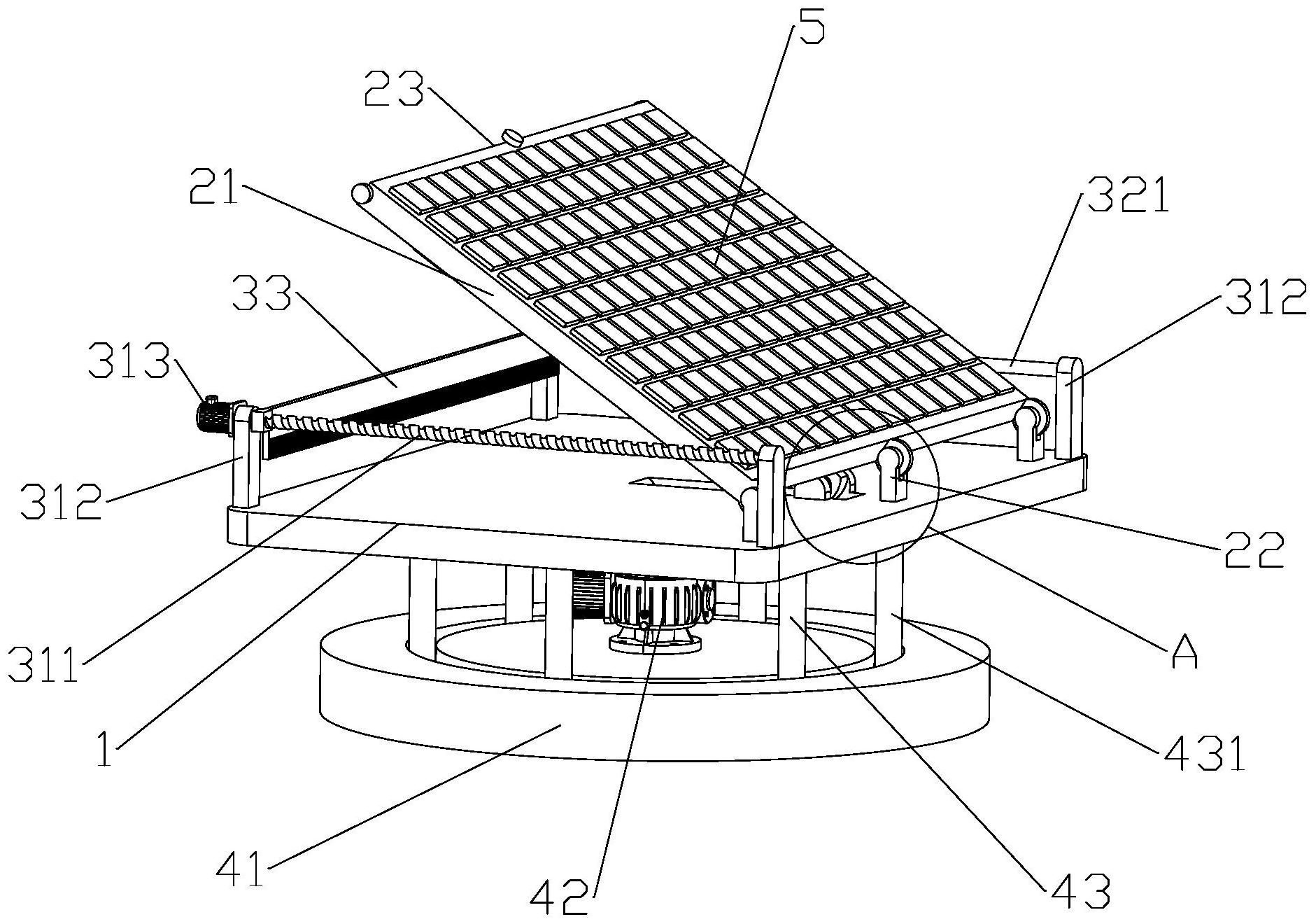 5
23
21
321
33
312
313
312
22
311
A
1
431
41
42
43