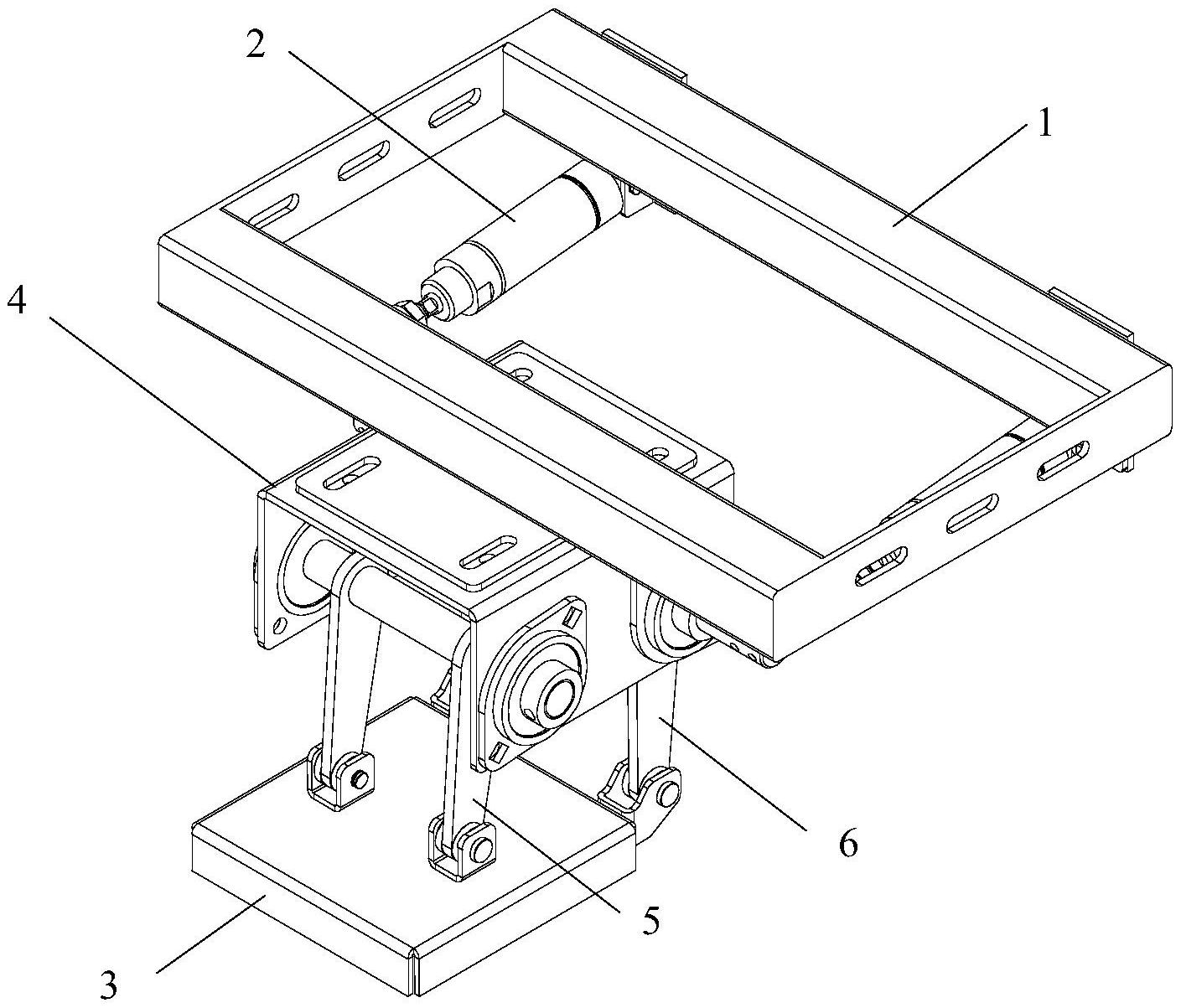 2
1
4
6
5
3