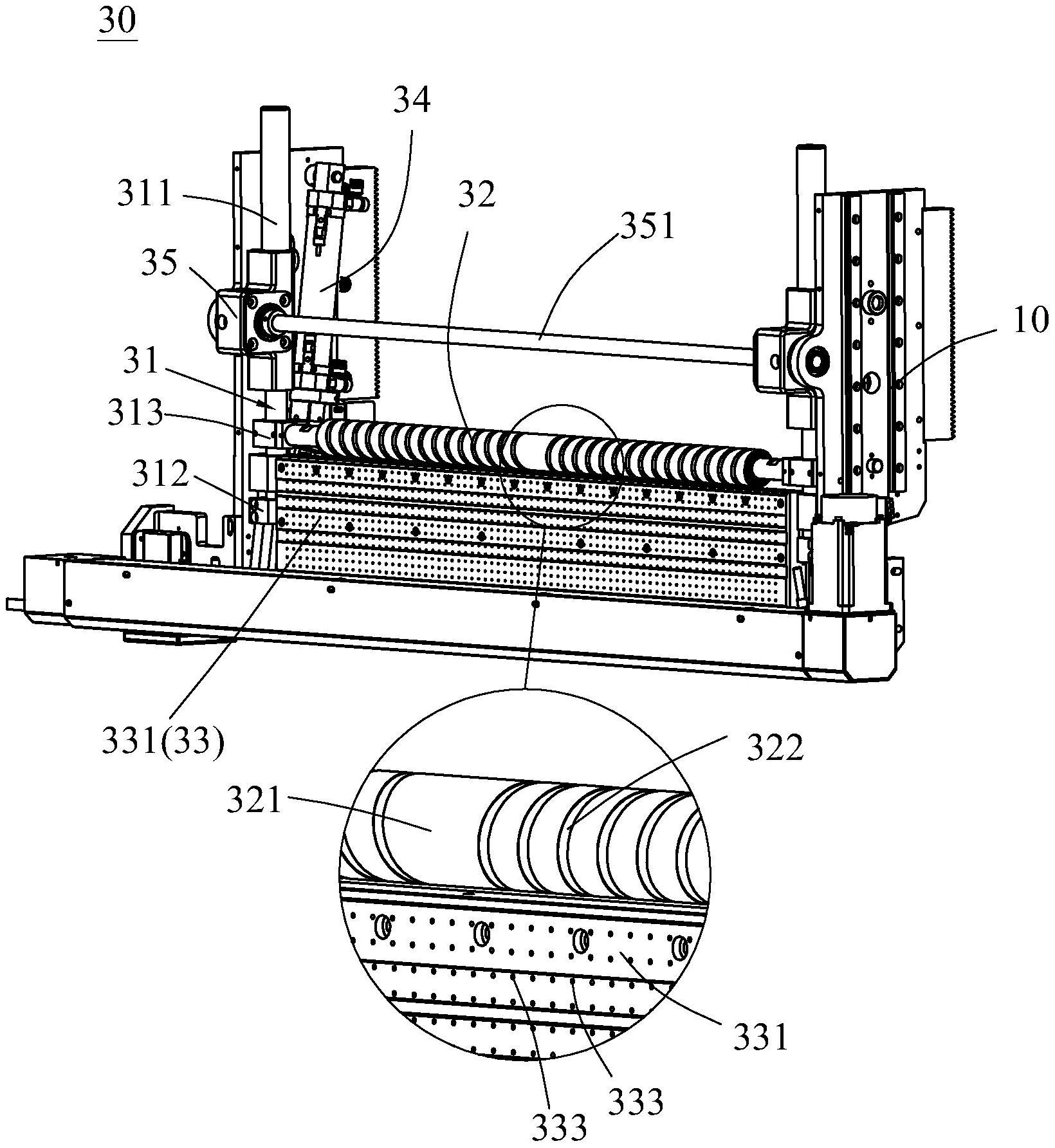 30

34

311

32

351

35

10

31

313

312

331(33)

322

321

331

333

333