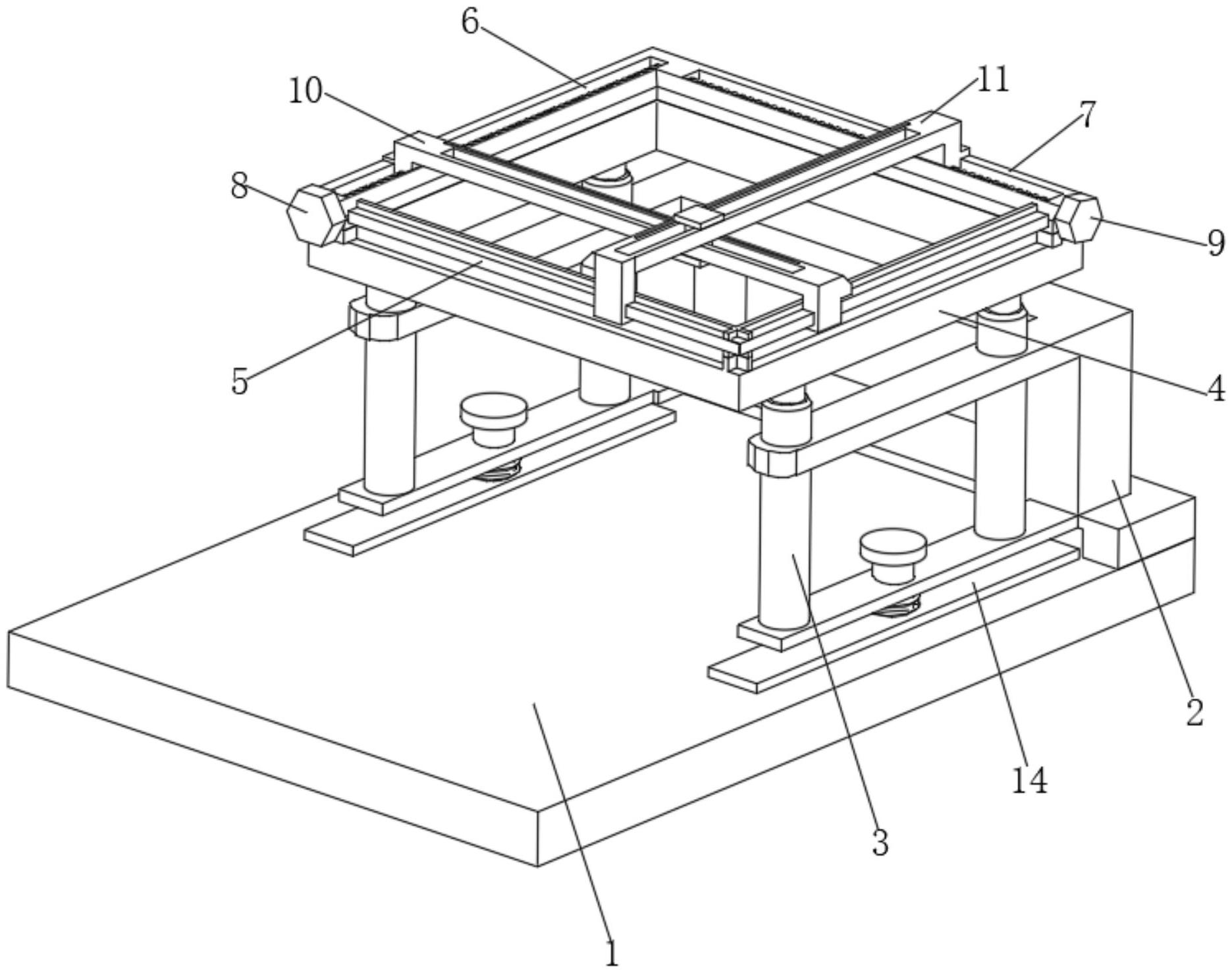 6
10
11
7
8
9
5
4
2
14
3
1