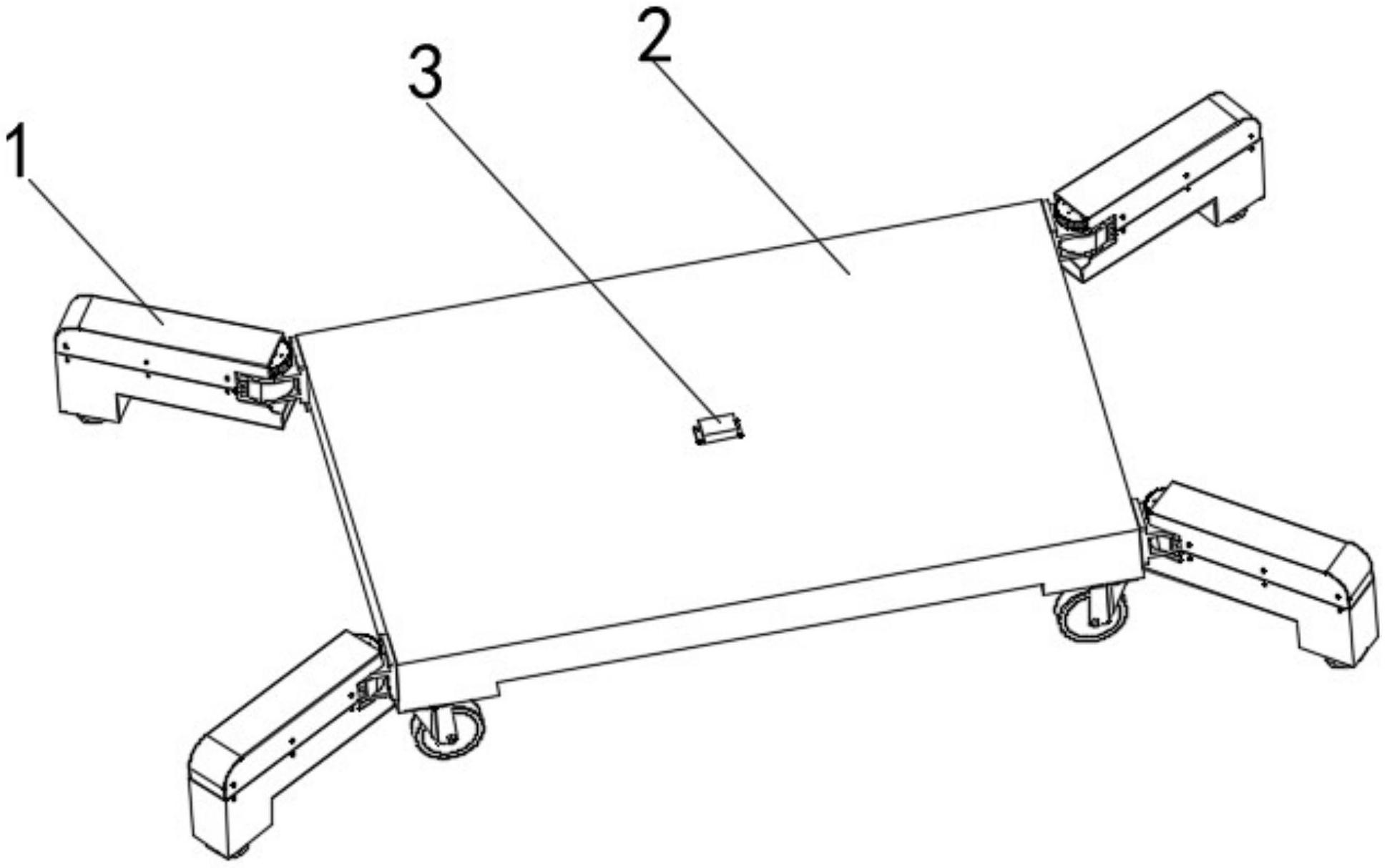 1
3
2