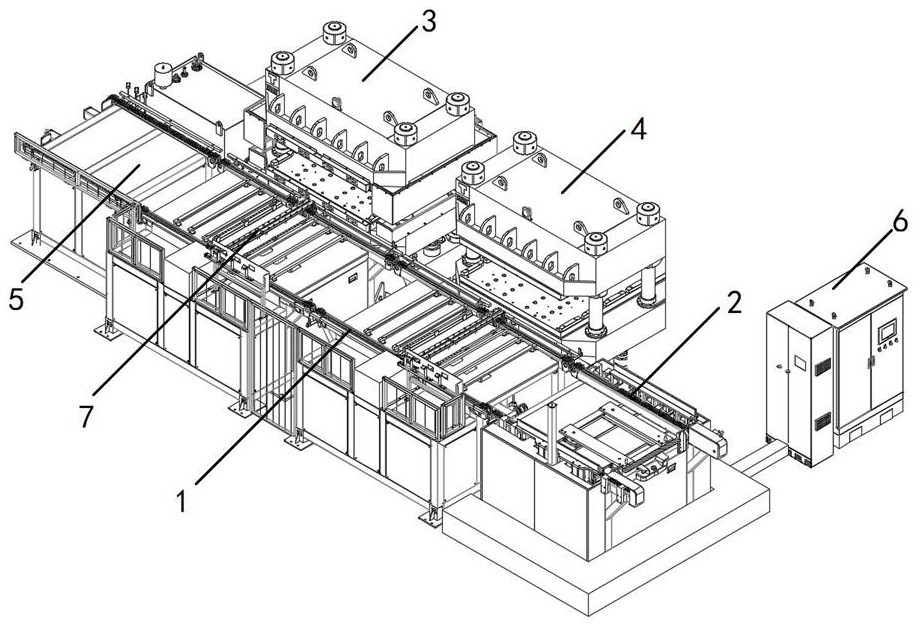 3
4
6
5
2
7
1