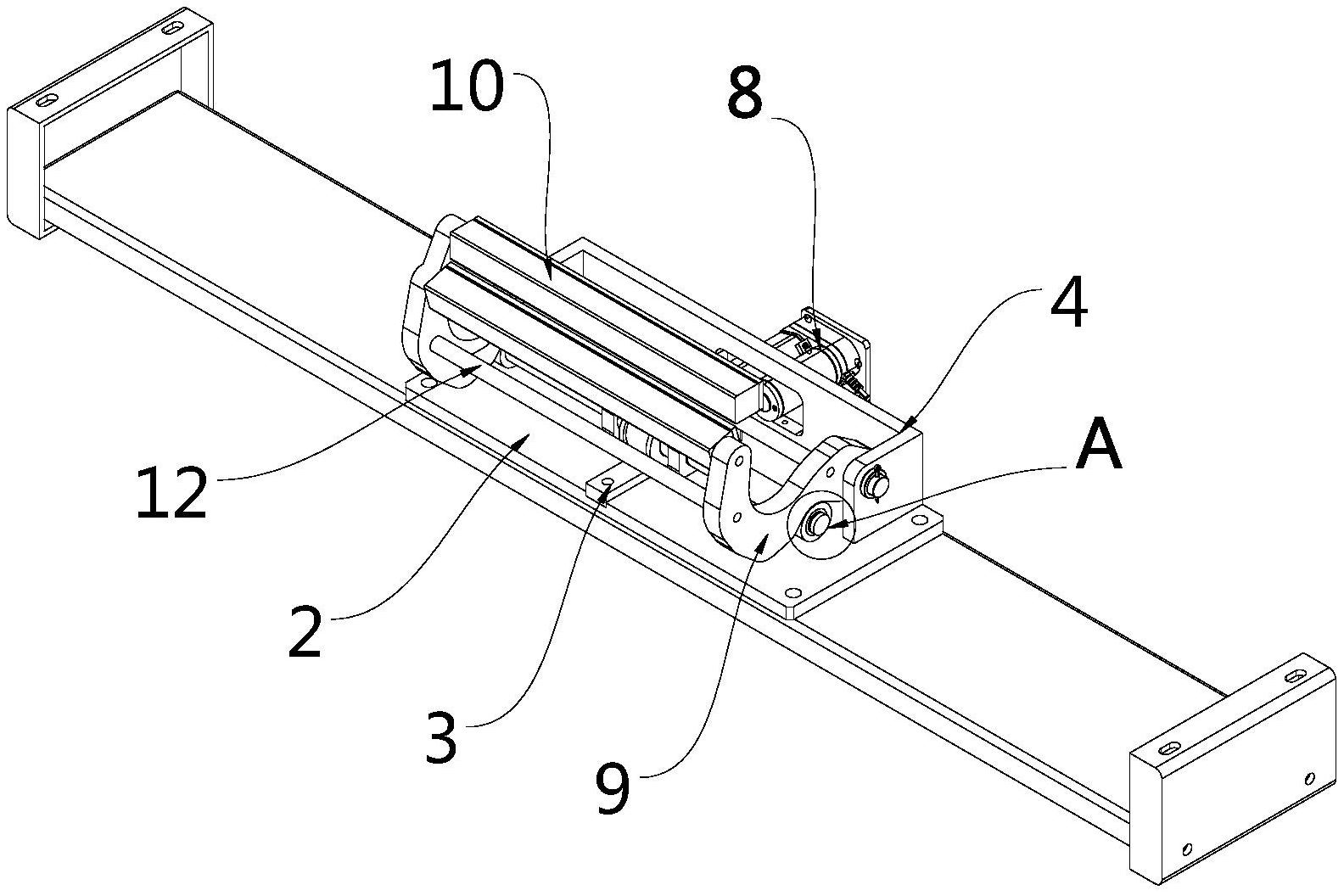 10
8
4
A
12
2
3
9