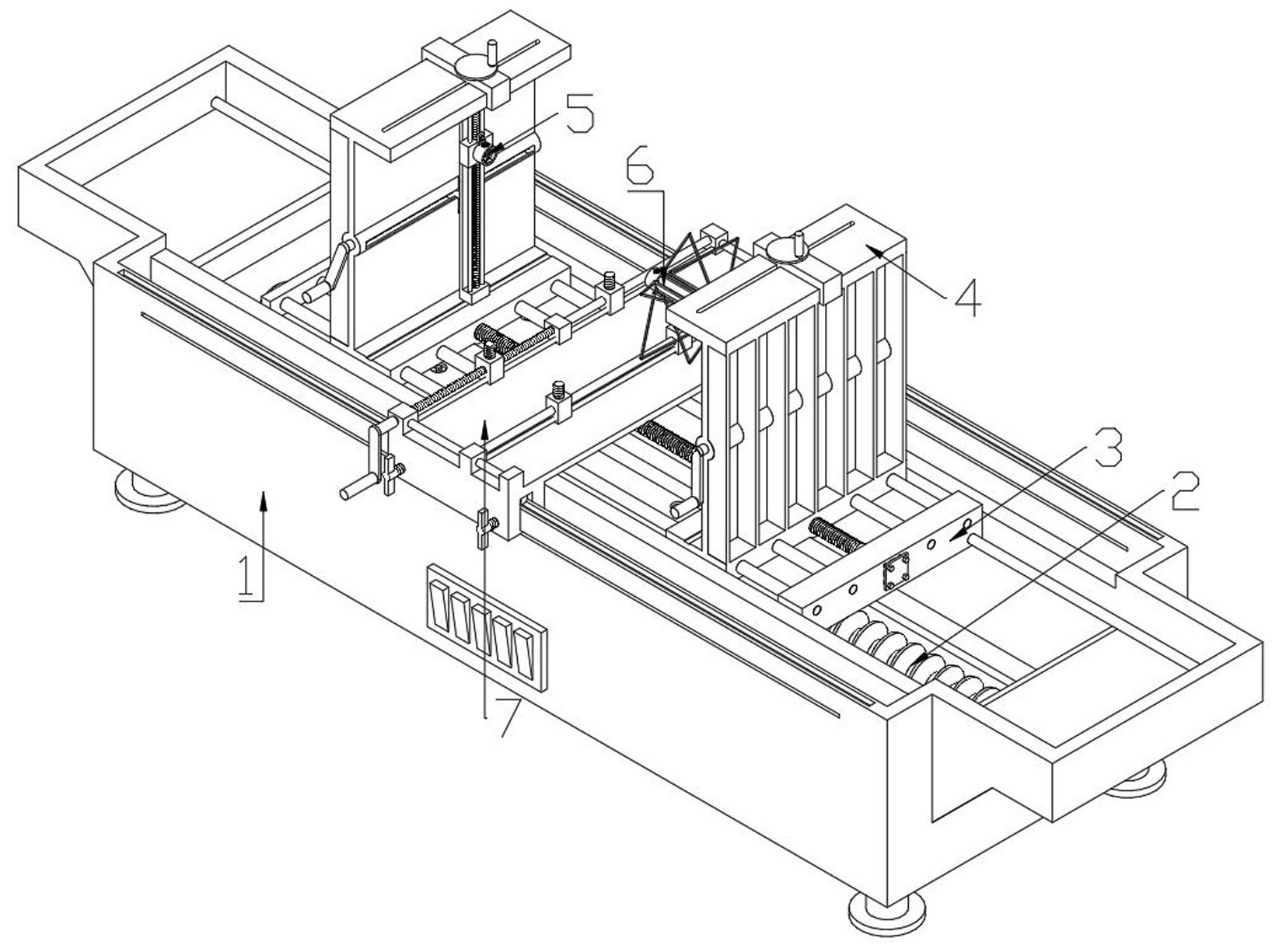 5
6
4
3
2
1
7