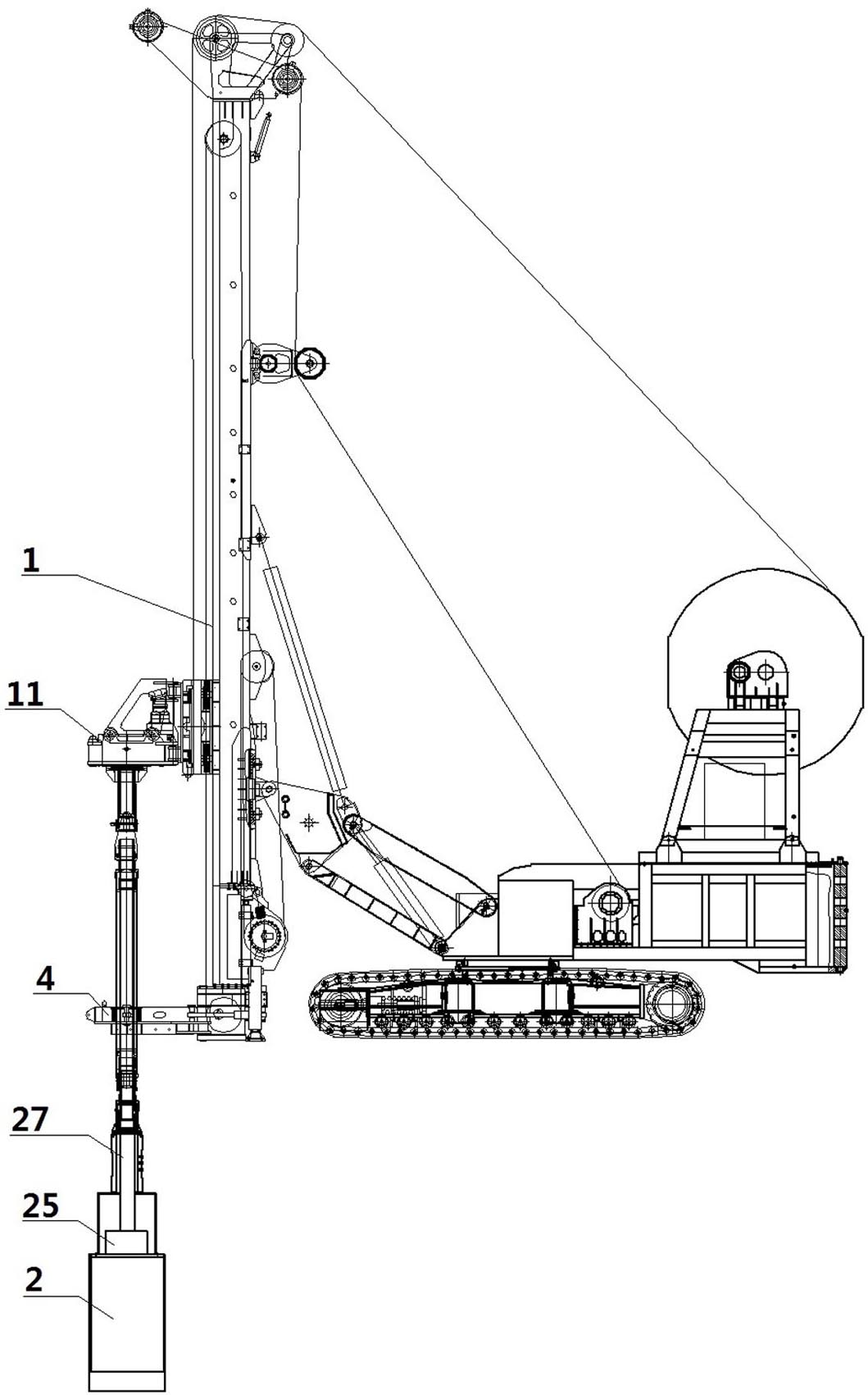 1
11
4
27
25
2