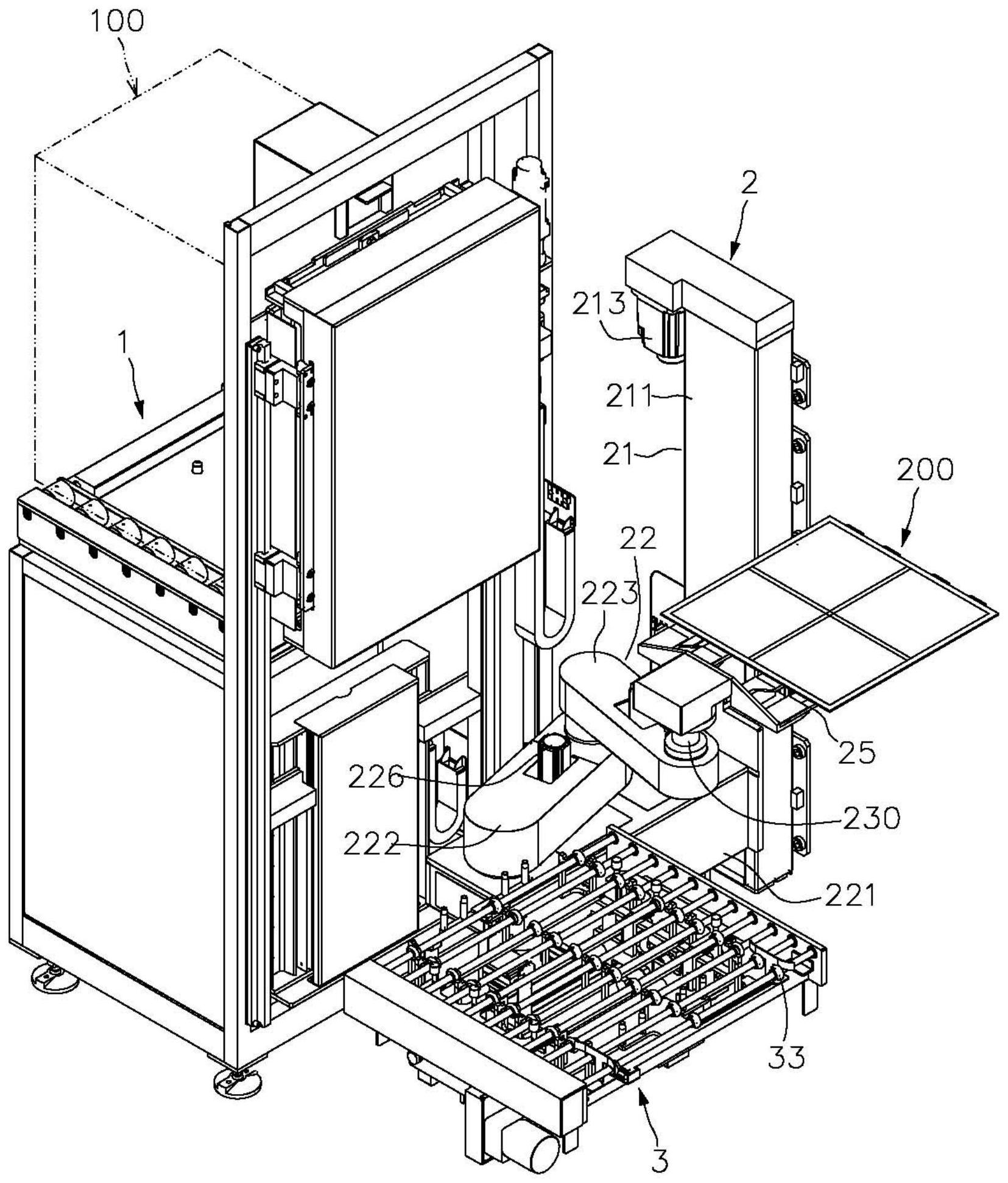 100

2

213

1

211

21

200

22

223

25

226

230

222

221

33

3