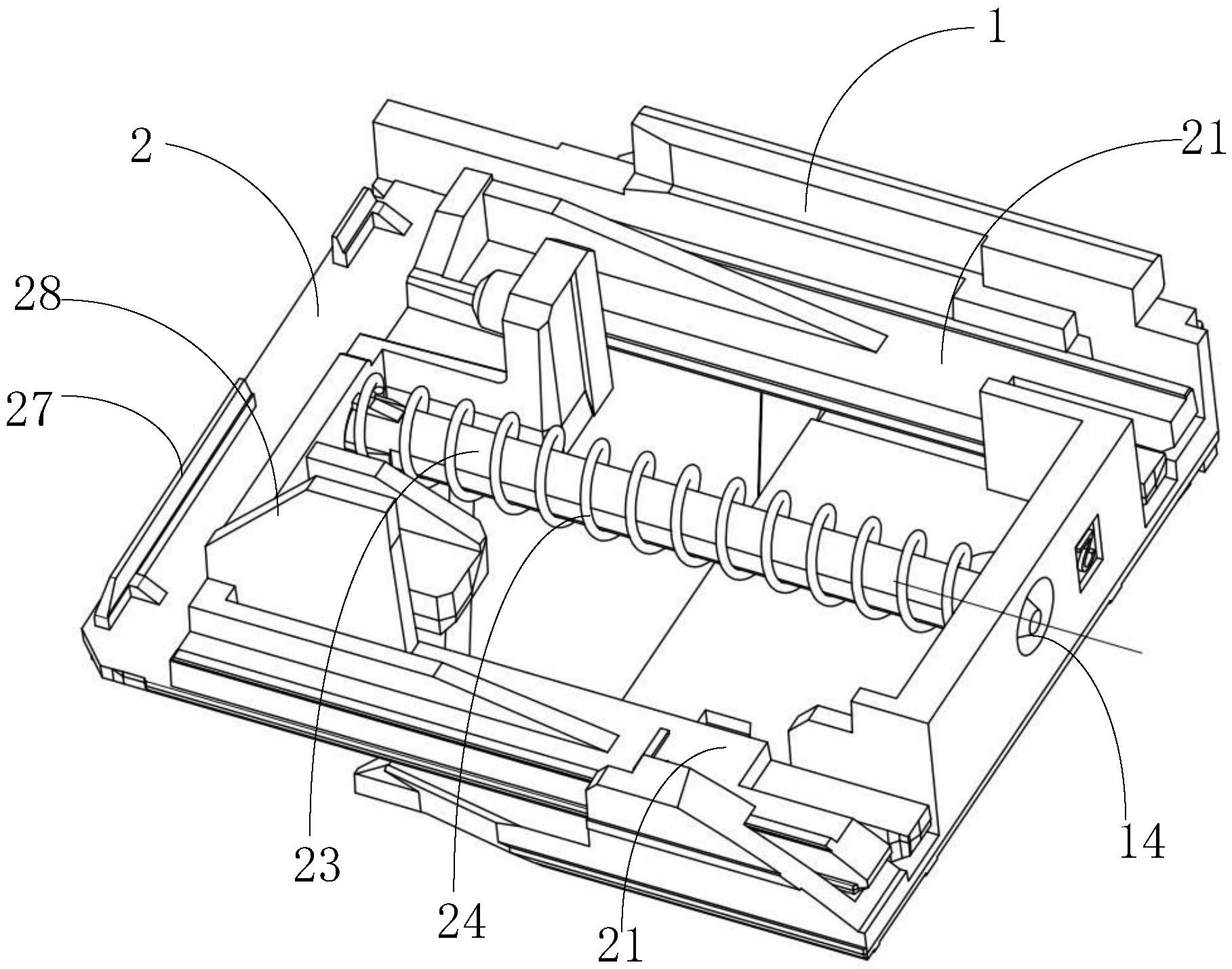 1
2
21
28
27
23
24
21
14