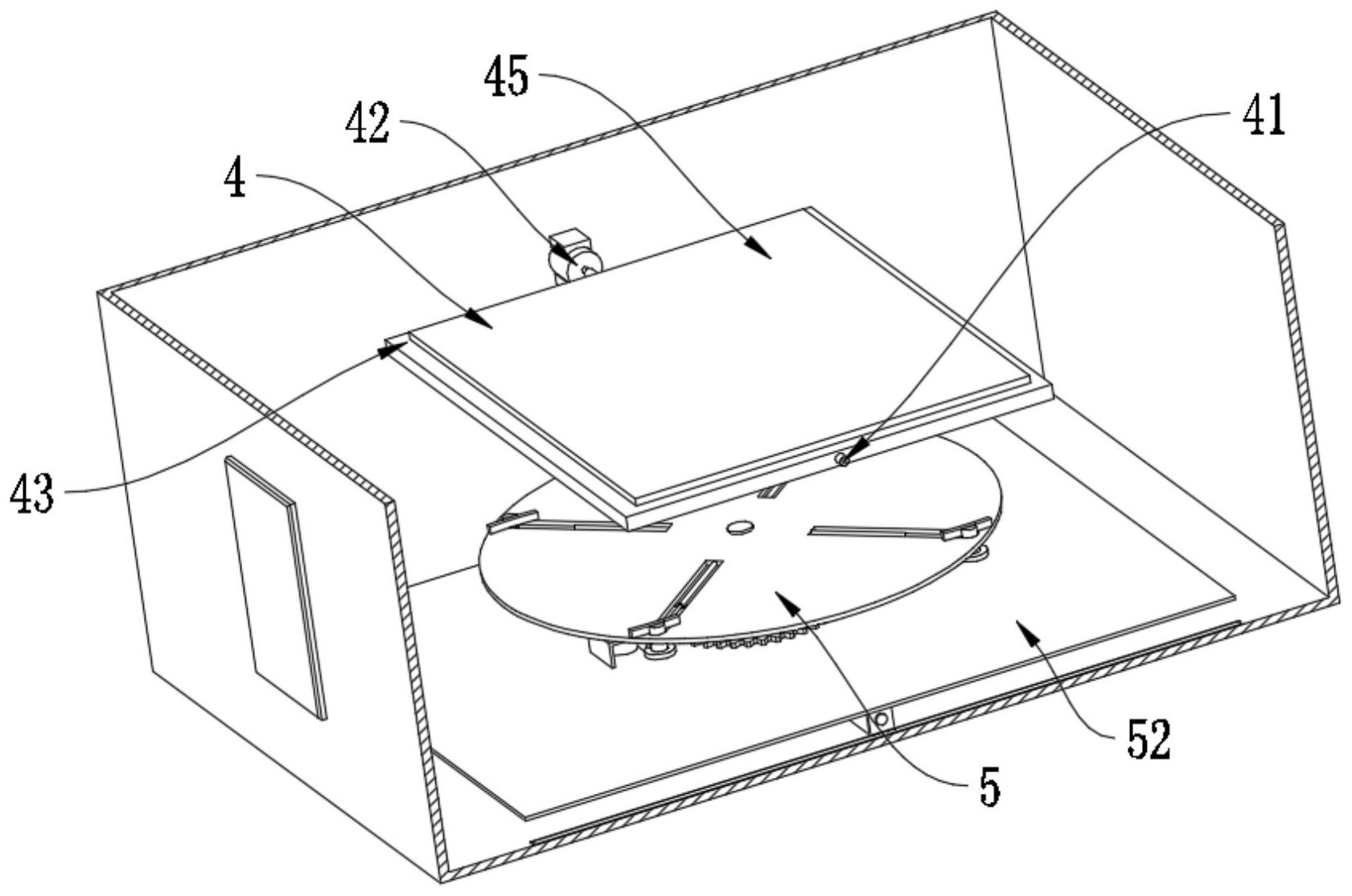 45
42
41
4
43
52
5