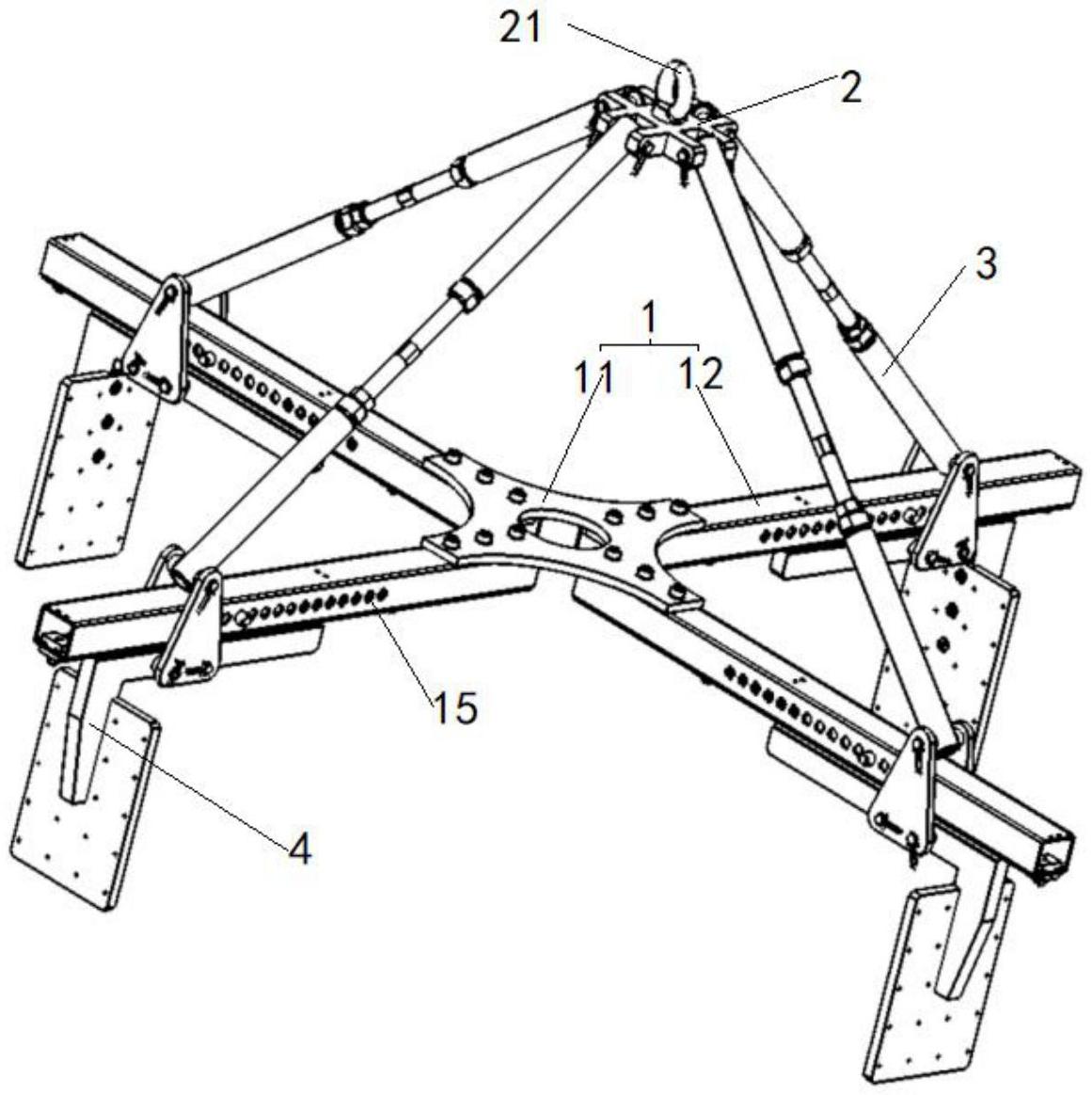 21
2
3
1
11
12
15
4