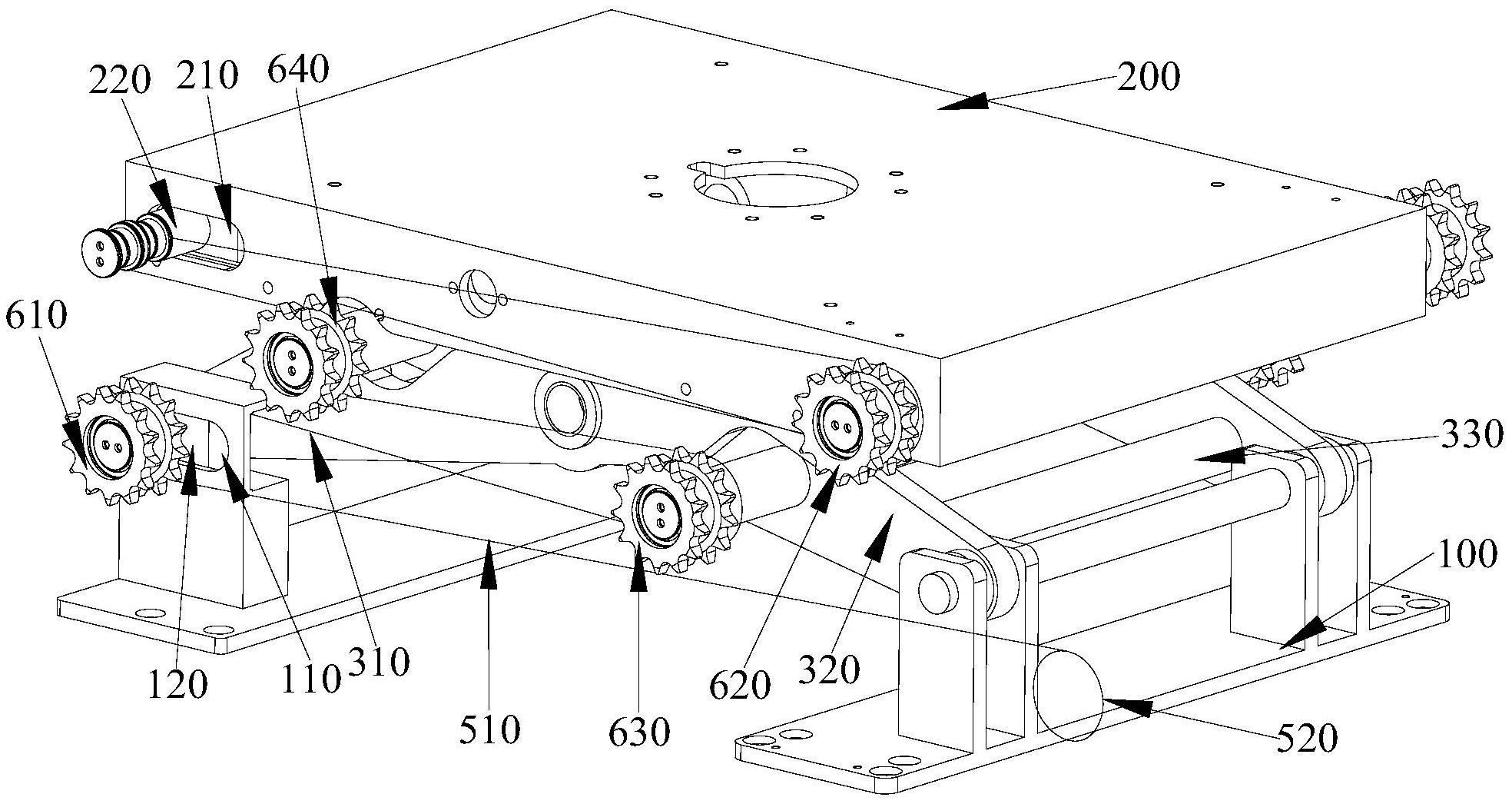 220 210 640
200
610
330
100
120 110 310
510 630 620 320
520