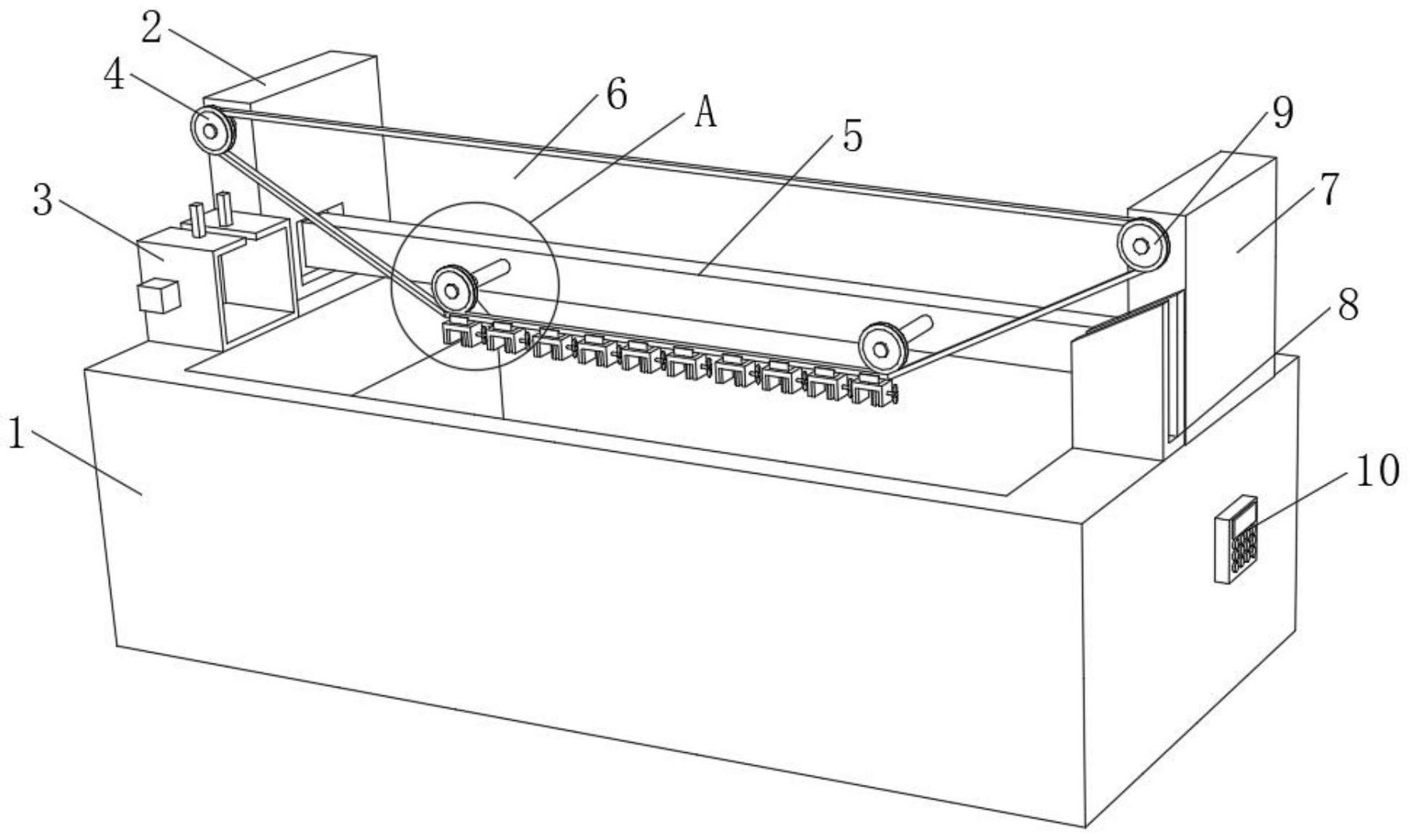 2
4
6
A
5
9
3
7
8
1
10