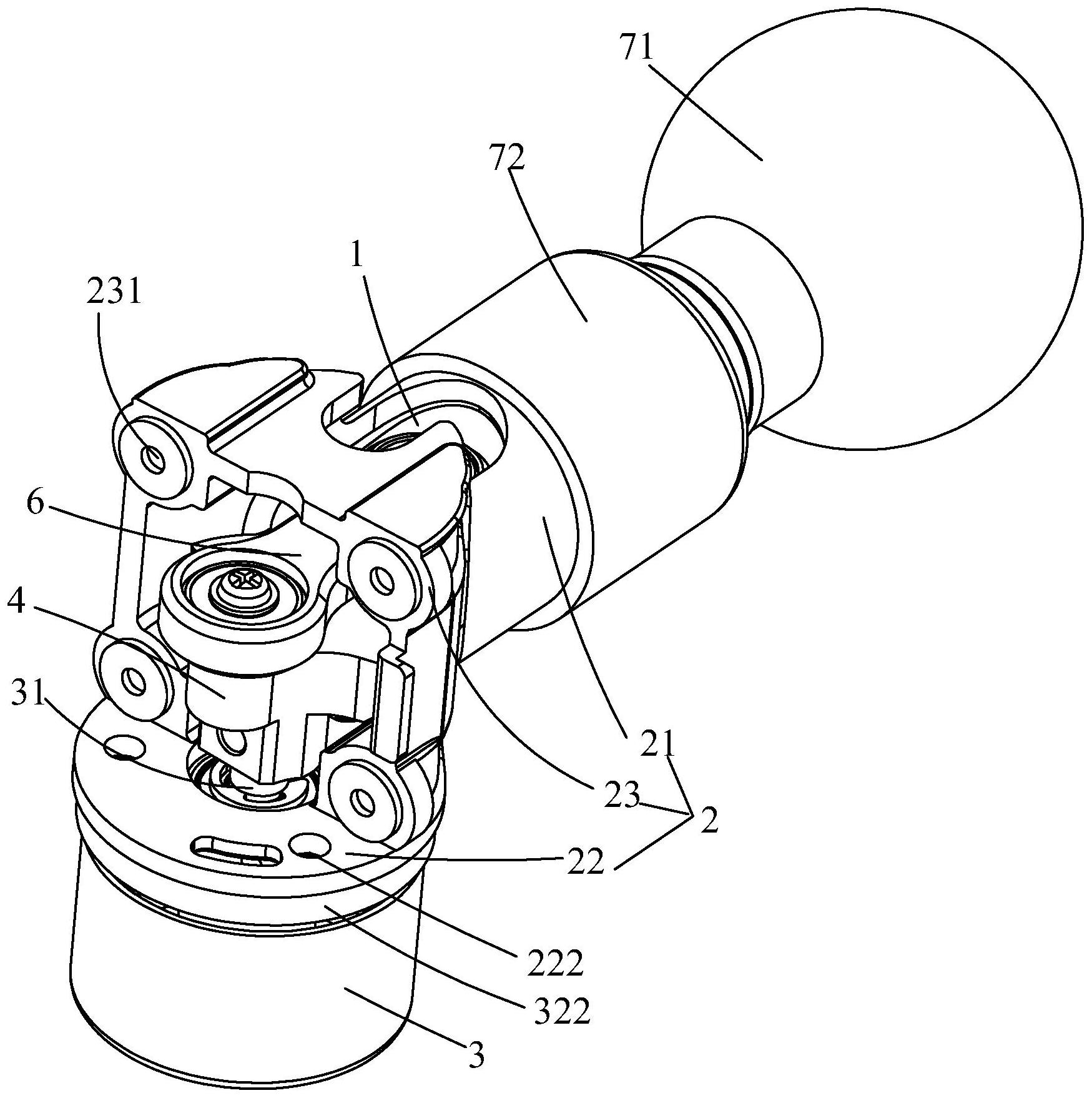 71
72
1
231
6
4
31
21
23
2
22
222
322
3