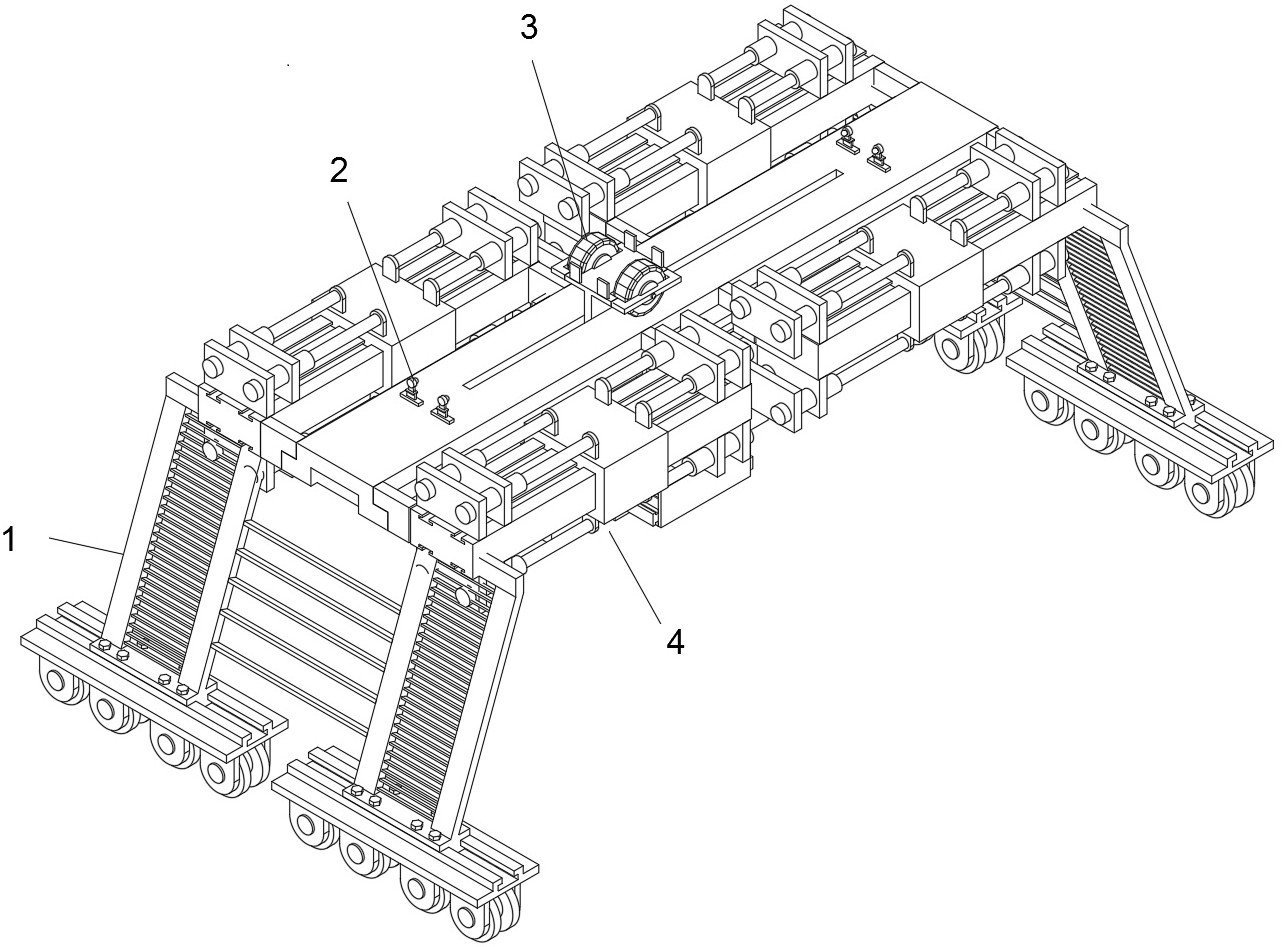 3
2
1
4