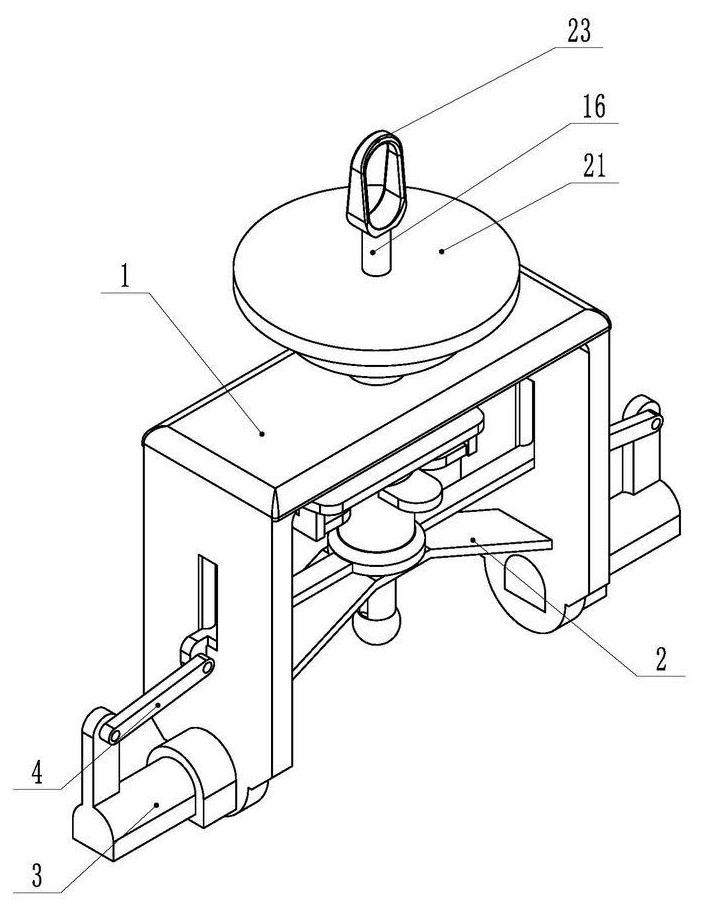 23
16
21
1
2
4
3