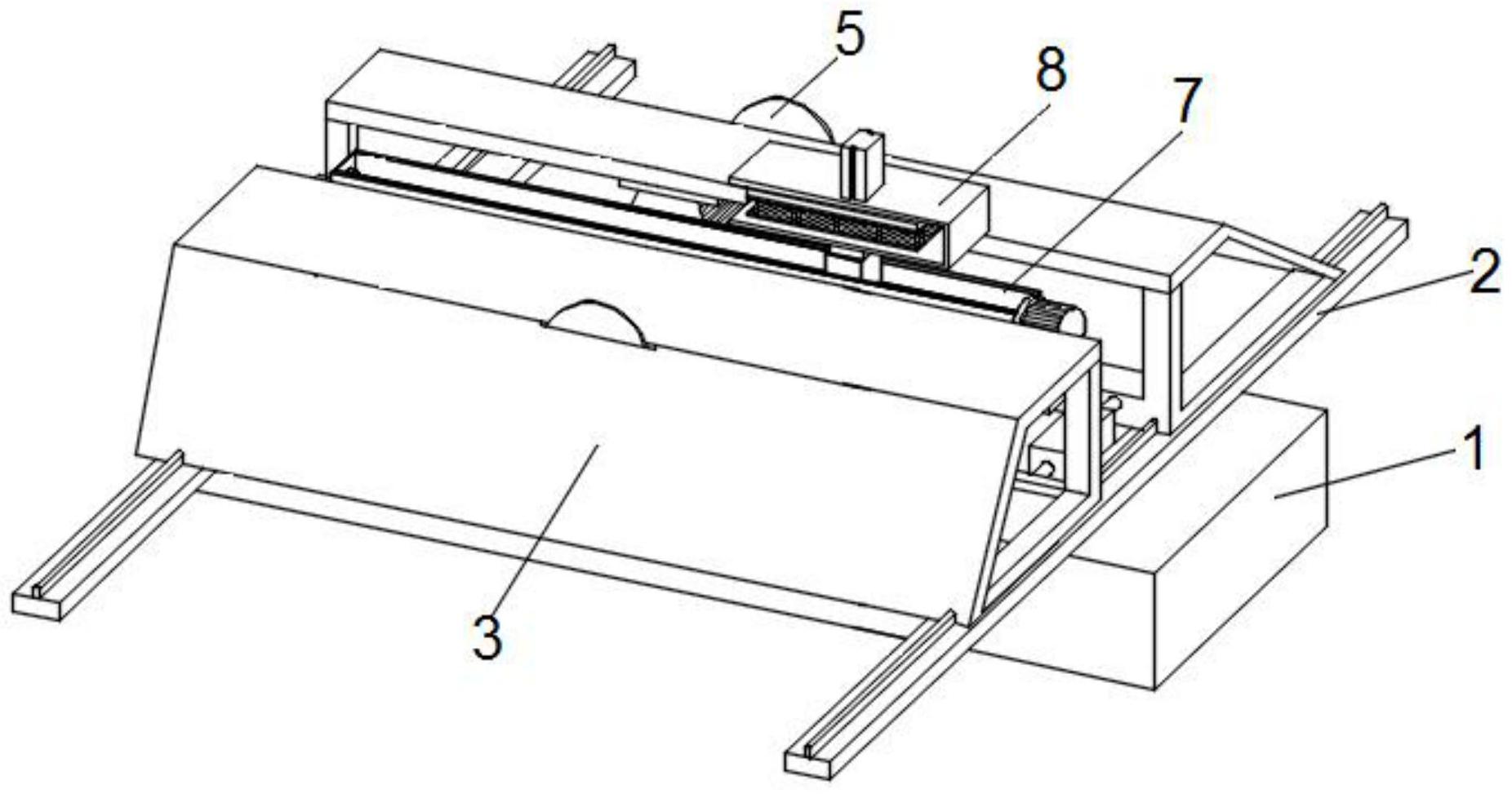 5
8
7
2
1
3