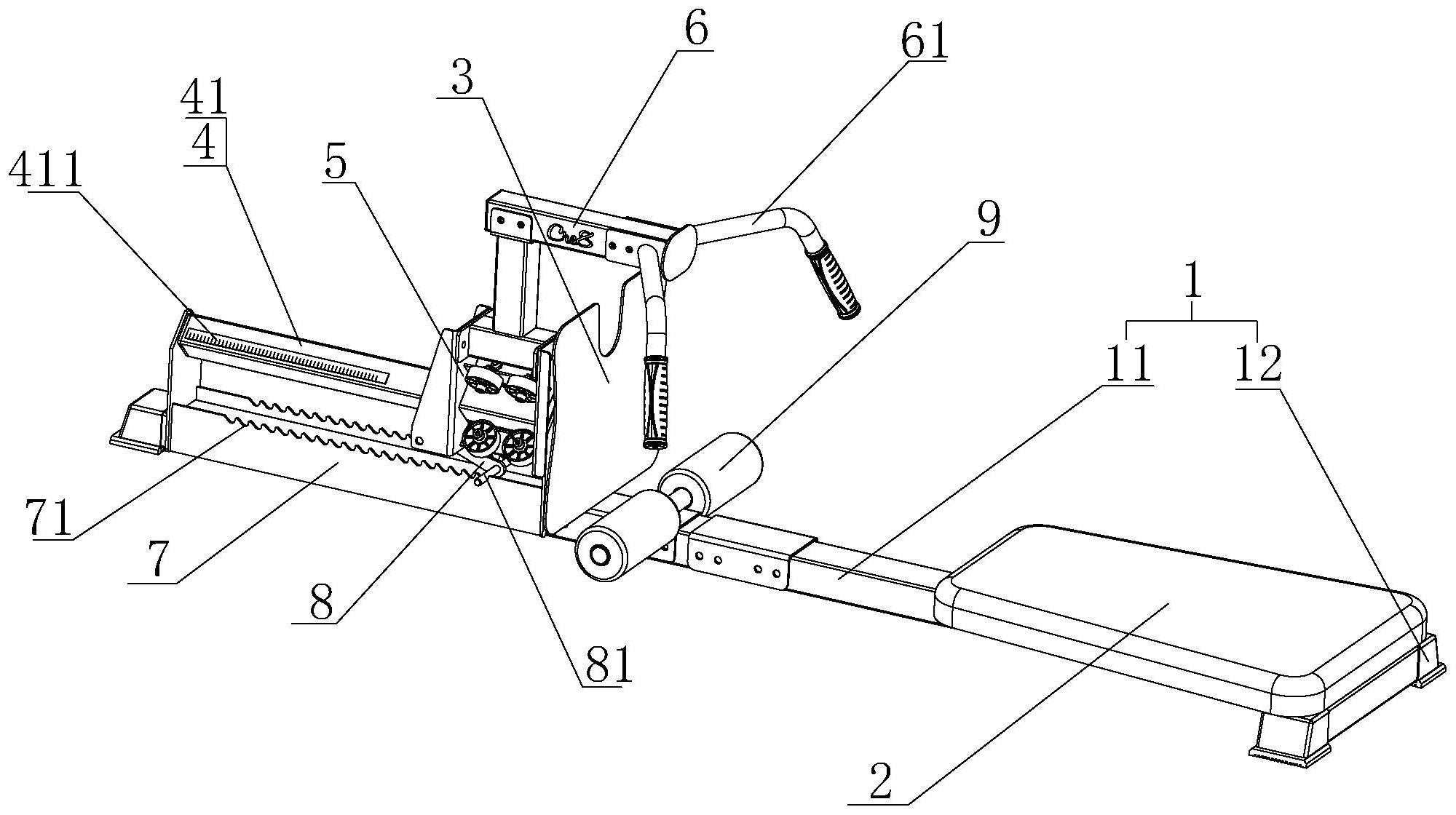 6
61
3
41
4
411
5
9
1
11
12
71
7
8
81
2