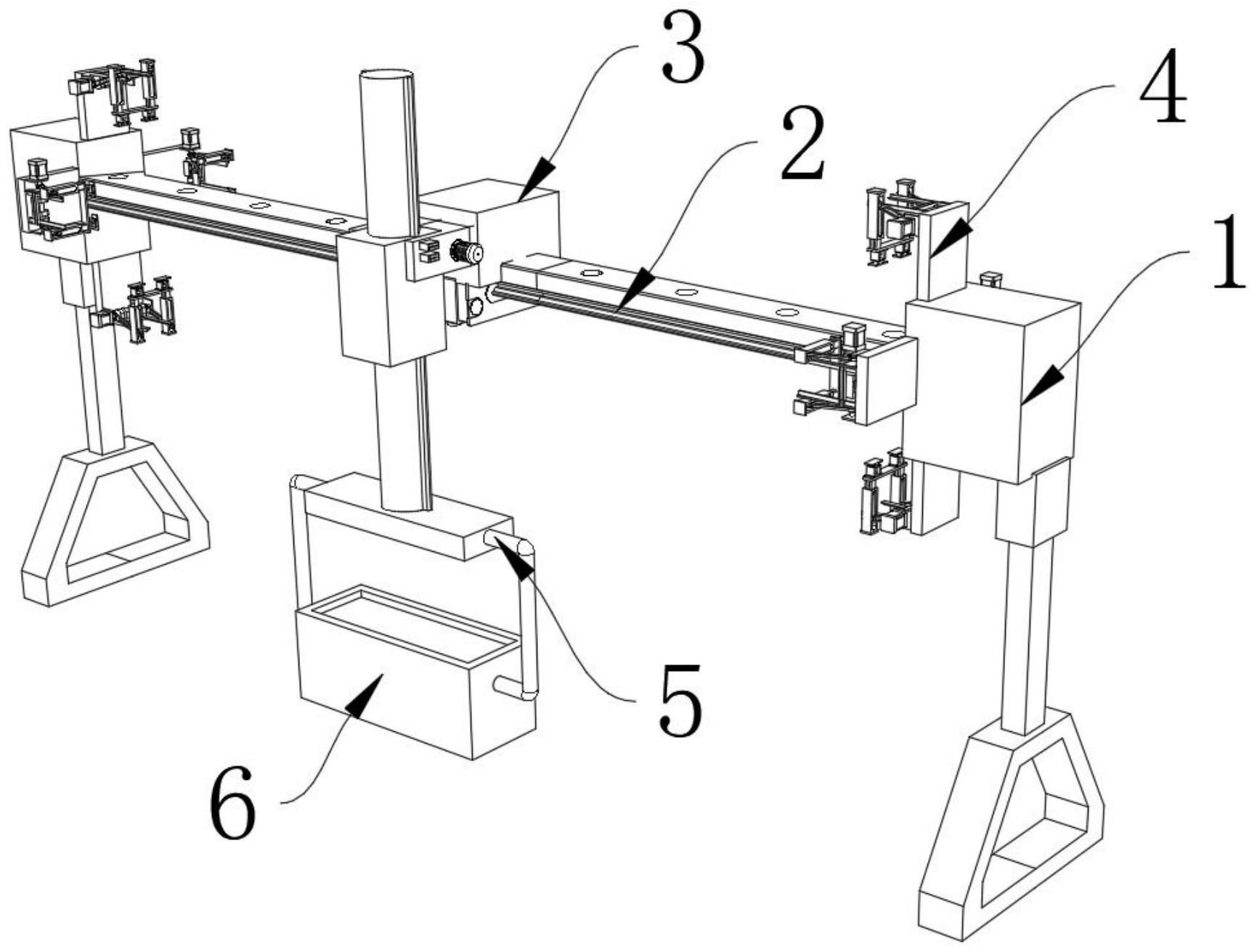 3
4
2
1
5
6