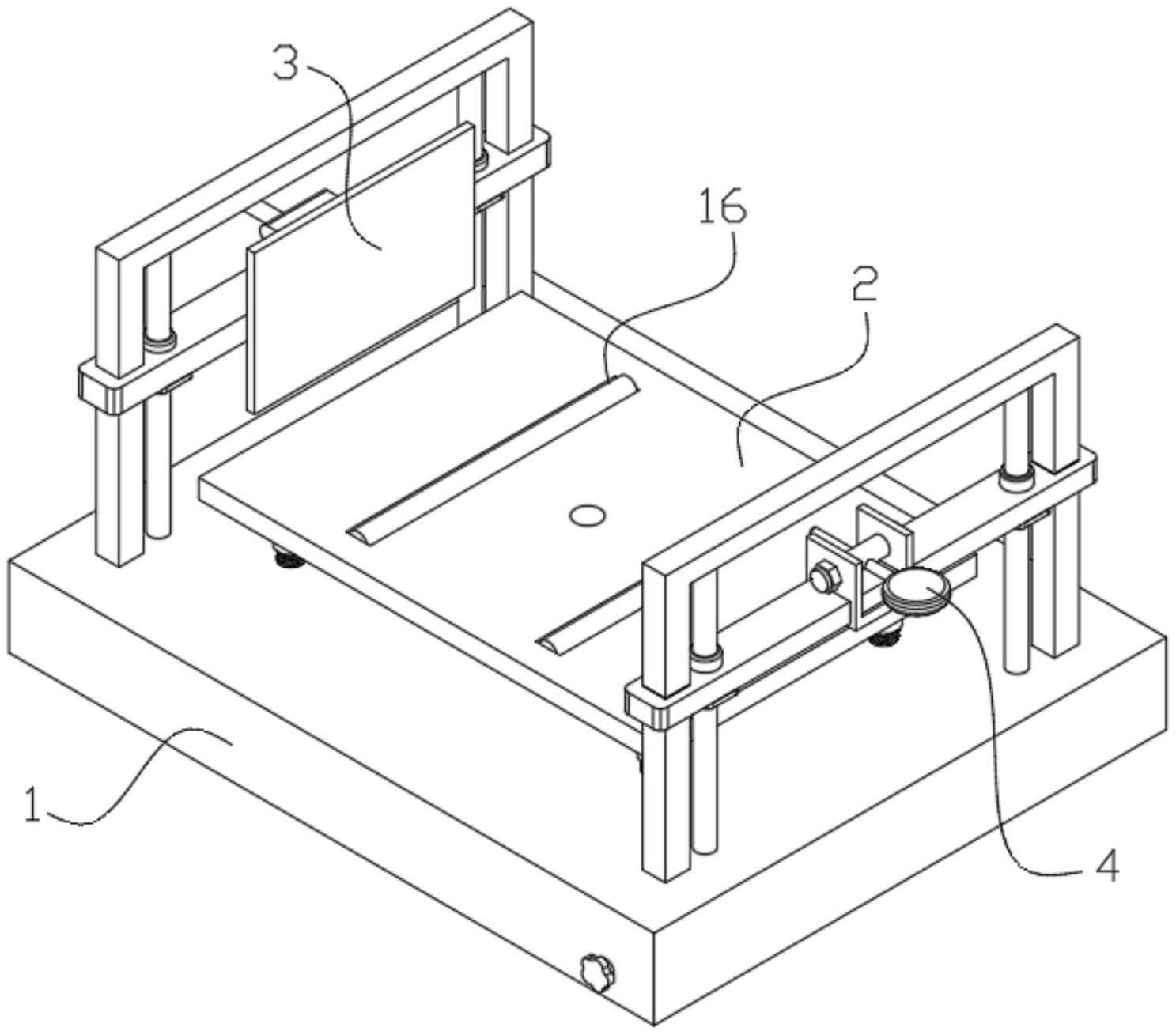 3
16
2
1
4