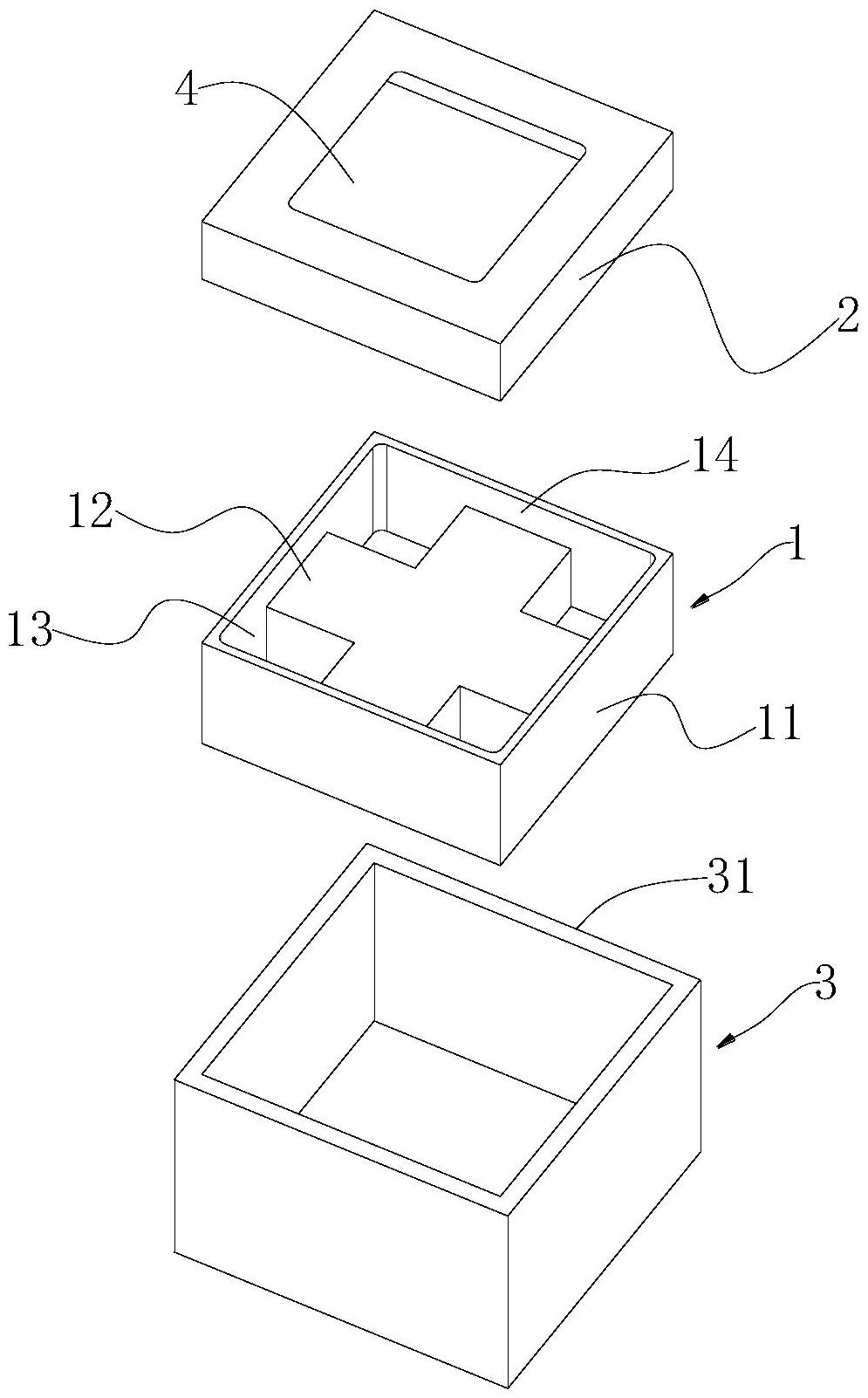 4
2
14
12
1
13
11
31
3