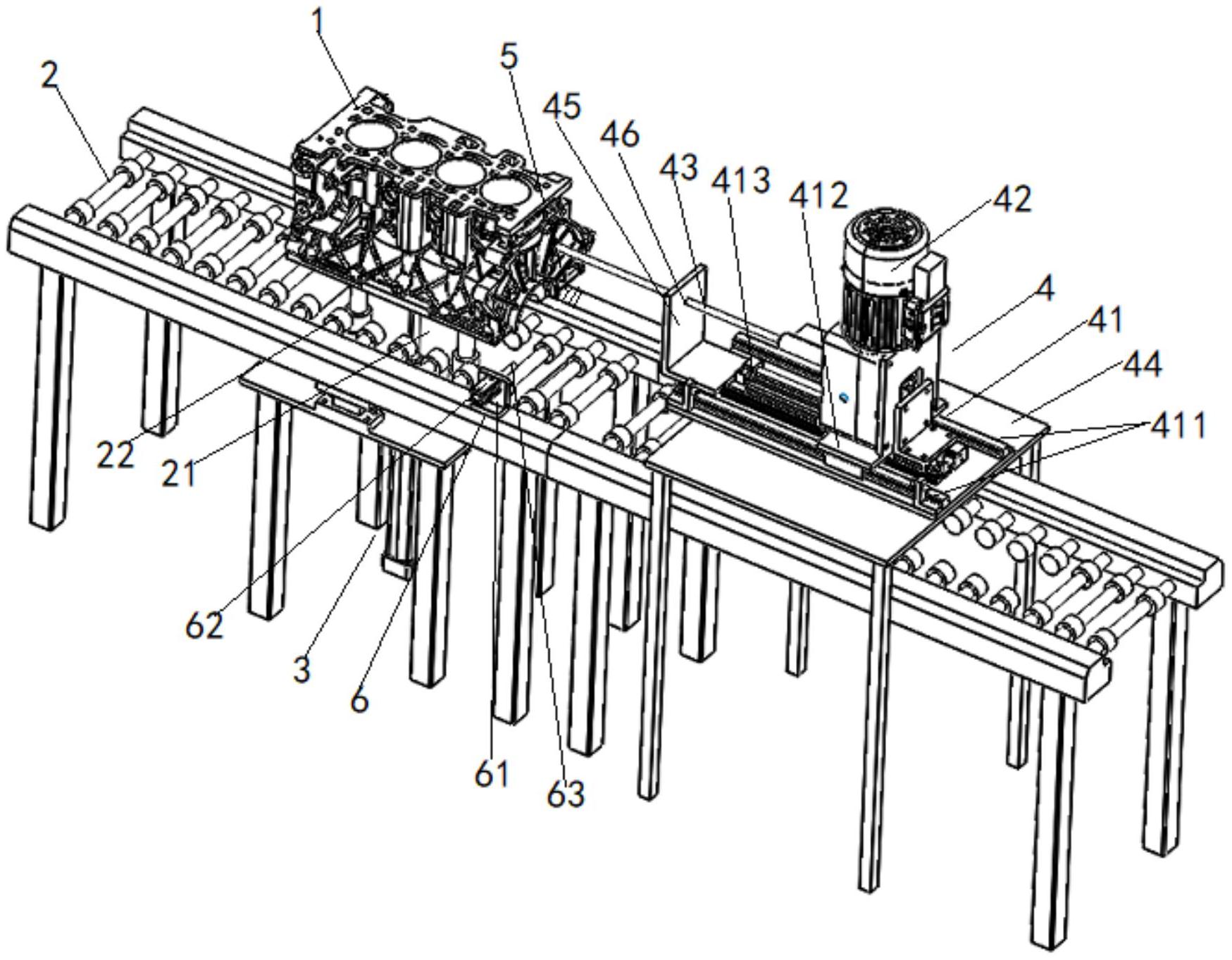 1
2
5
45
46
43
413
412
42
4
41
44
411
22
21
62
3
6
61
63