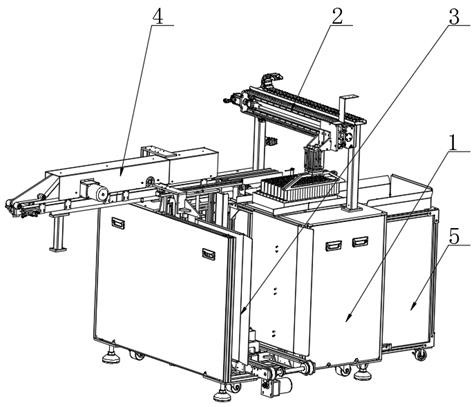 4
2
3
1
5