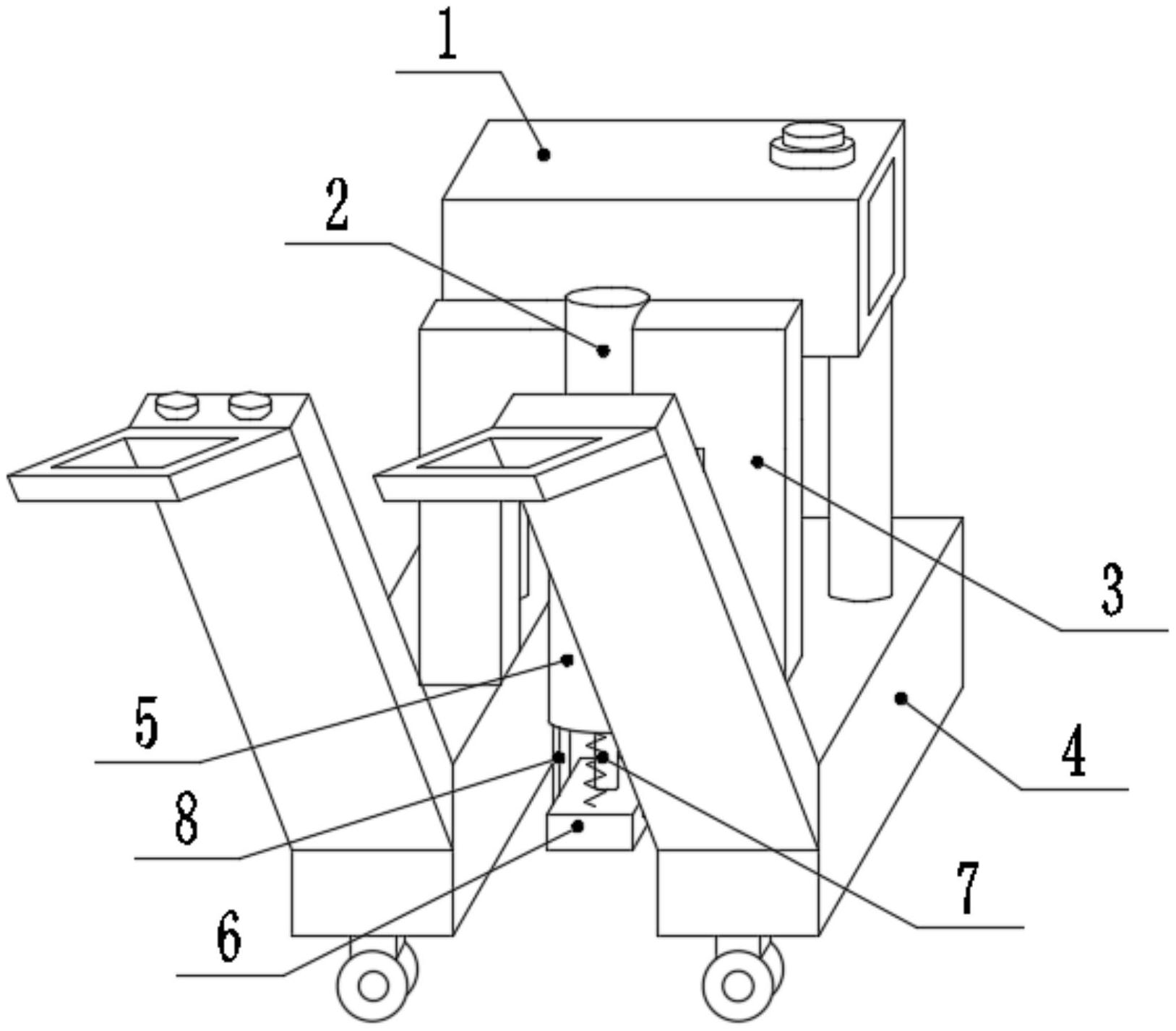 1
2
3
5
4
8
7
6