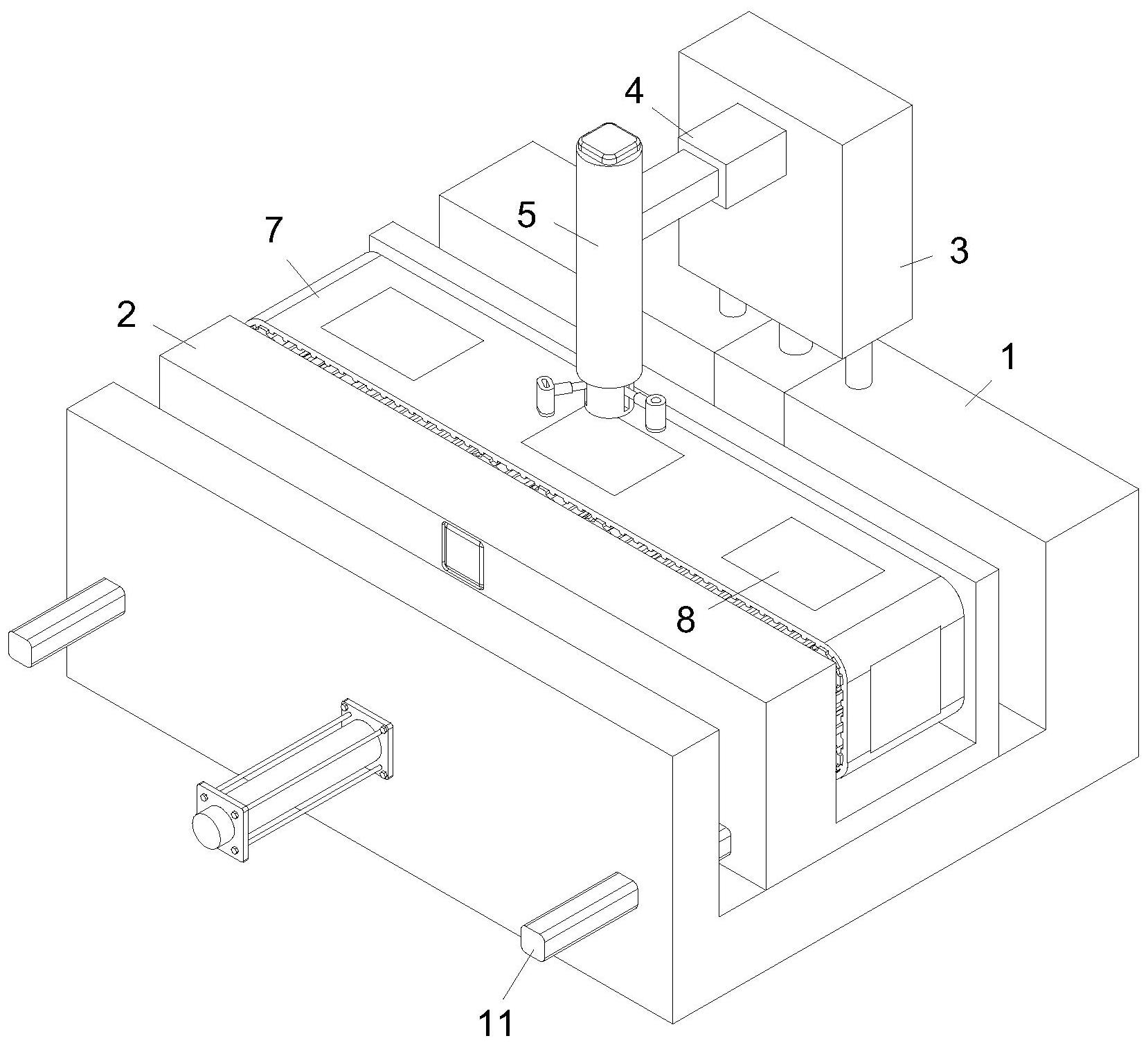 4
5
7
3
2
1
8
11