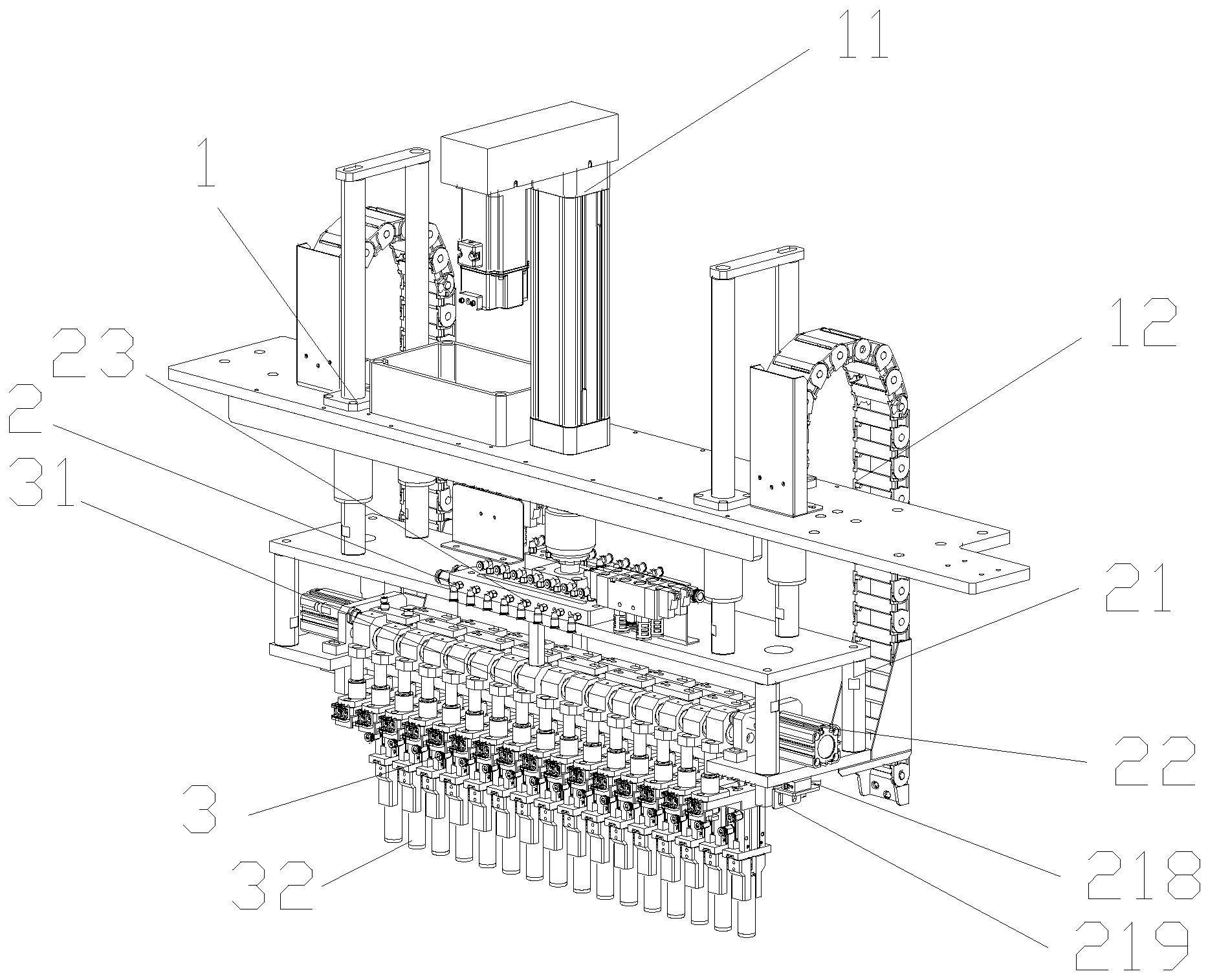 11
1
12
23
2
31
21
22
3
32
218
219