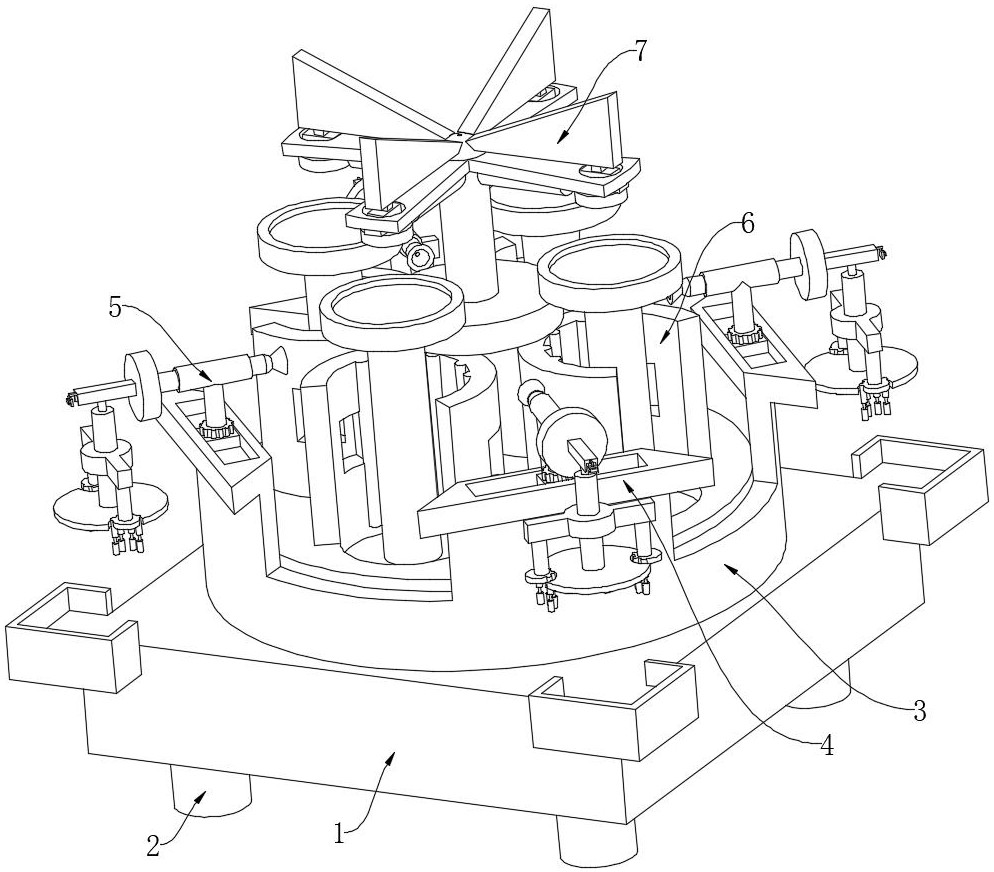 7
6
5
3
4
2
1