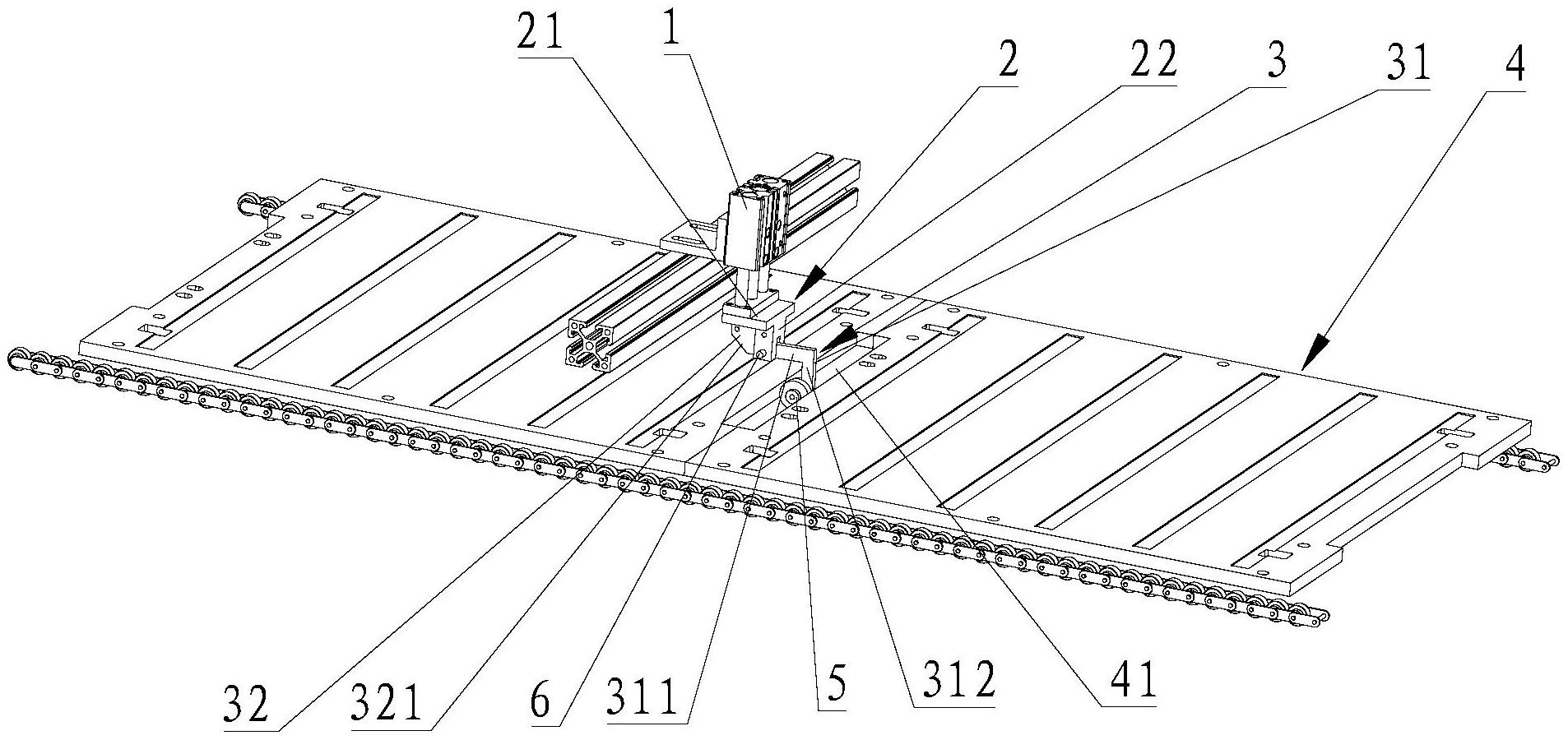 21
1
2
22
3
31
4
32
321
6
311
5
312
41