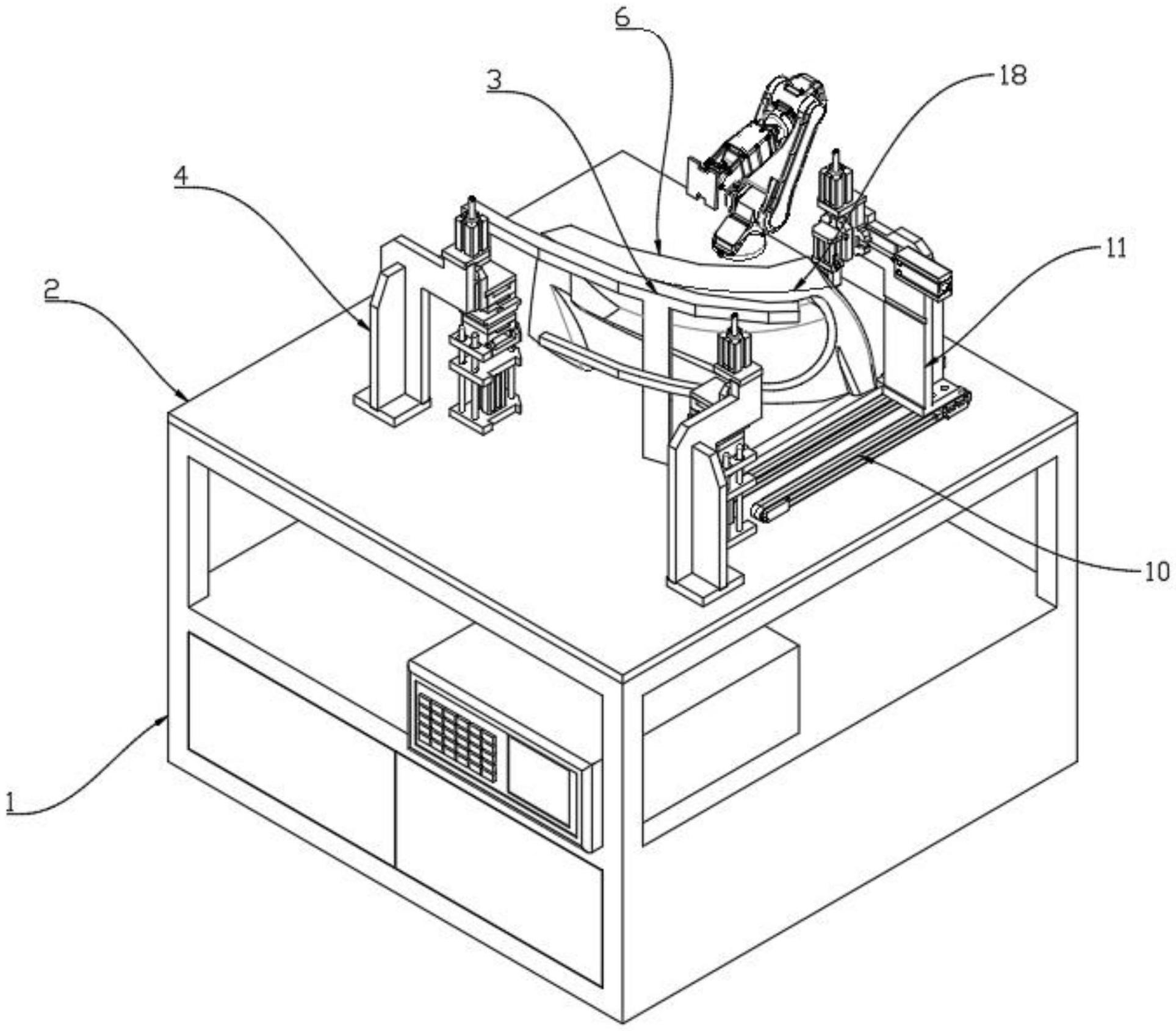 6
3
18
4
11
2
10
1