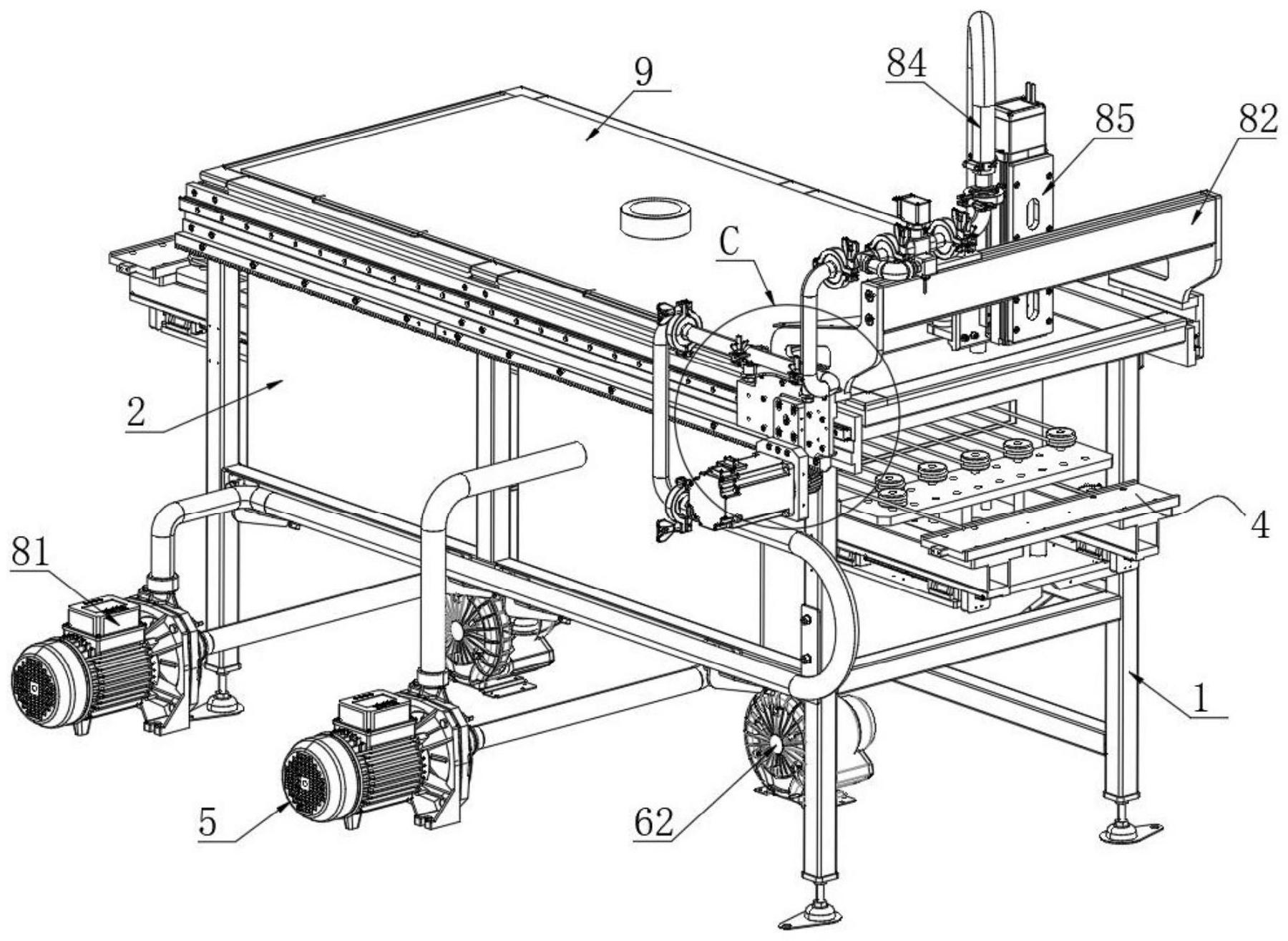 84
9
85
82
C
2
4
81
1
5
62