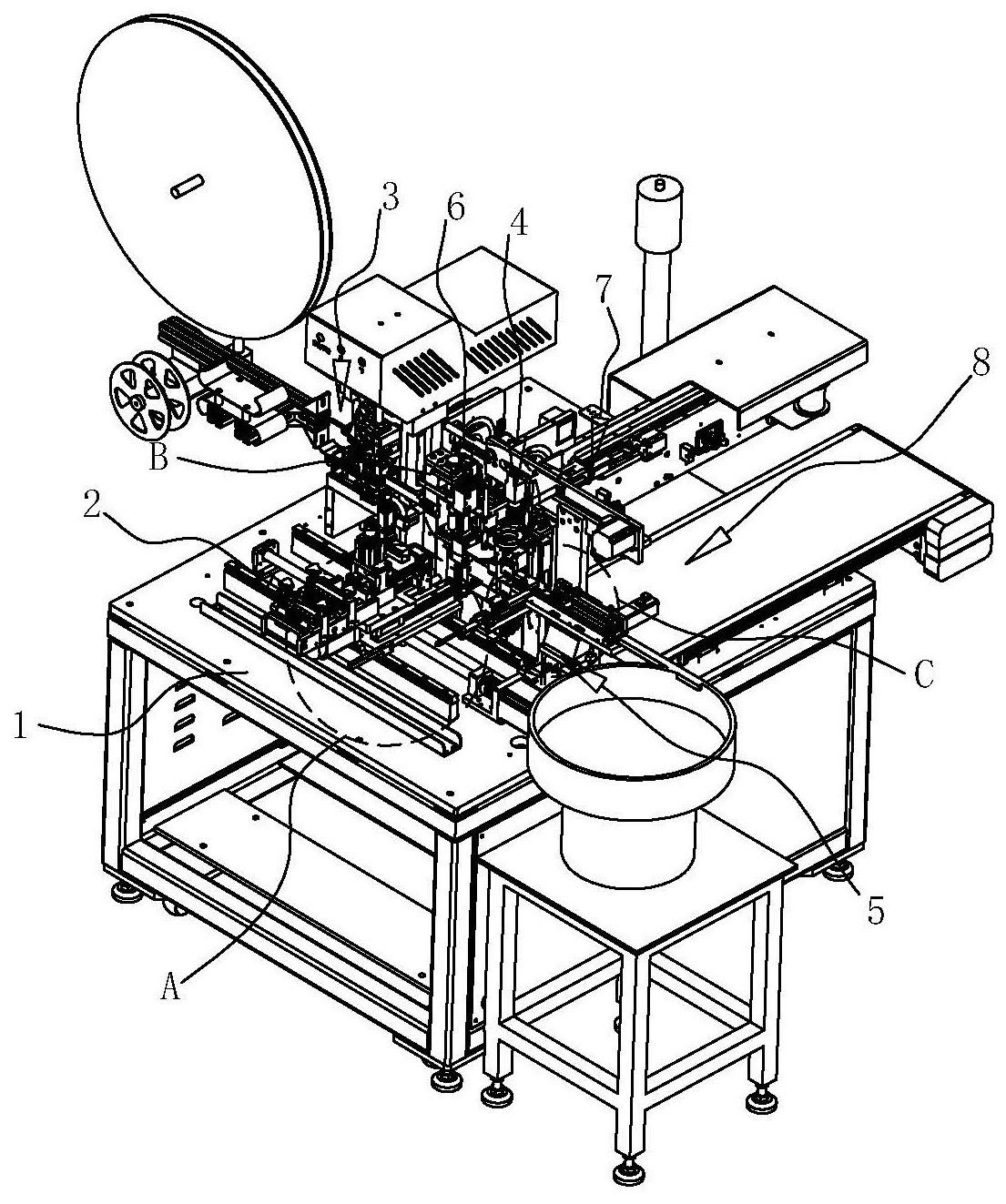 3
6
4
7
8
B
2
C
1
5
A